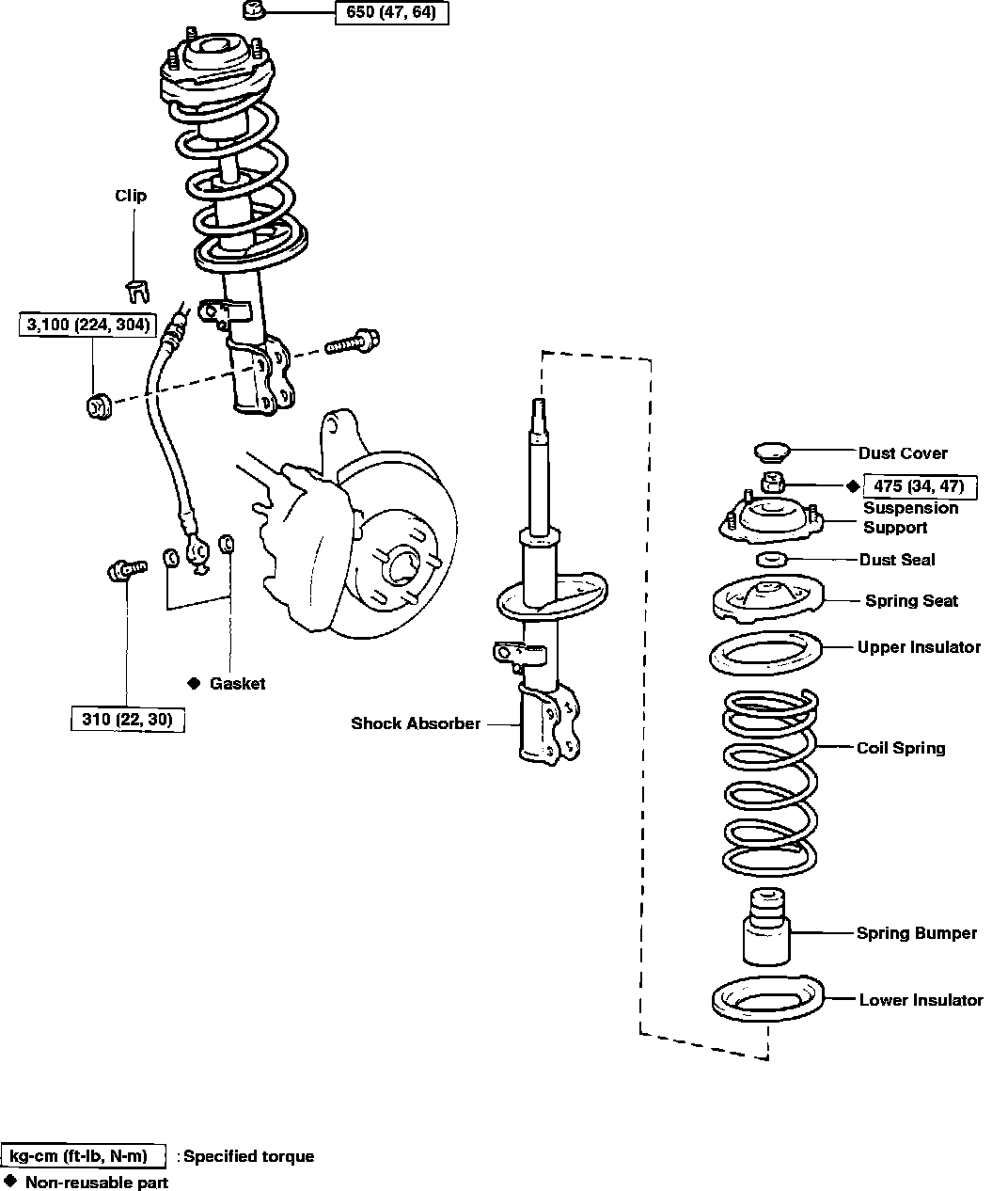 650 (47, 64)

Clip

3,100 (224, 304)

◆ Gasket

310 (22, 30)

Shock Absorber

Dust Cover

◆ 475 (34, 47)

Suspension Support

Dust Seal

Spring Seat

Upper Insulator

Coil Spring

Spring Bumper

Lower Insulator

kg-cm (ft-lb, N-m) : Specified torque

◆ Non-reusable part