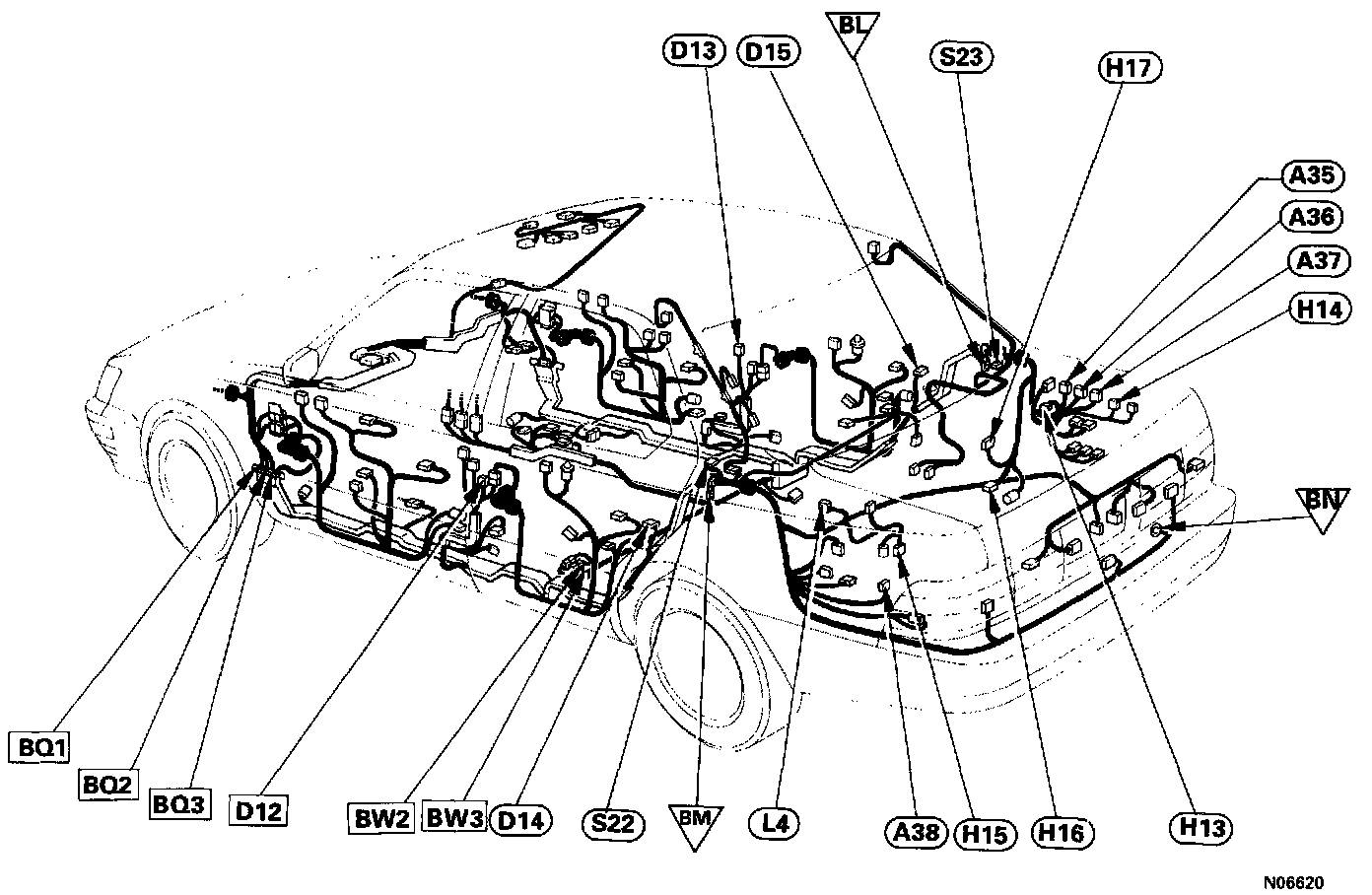 D13
D15
BL
S23
H17
A35
A36
A37
H14
BN
BQ1
BQ2
BQ3
D12
BW2
BW3
D14
S22
BM
L4
A38
H15
H16
H13
N06620