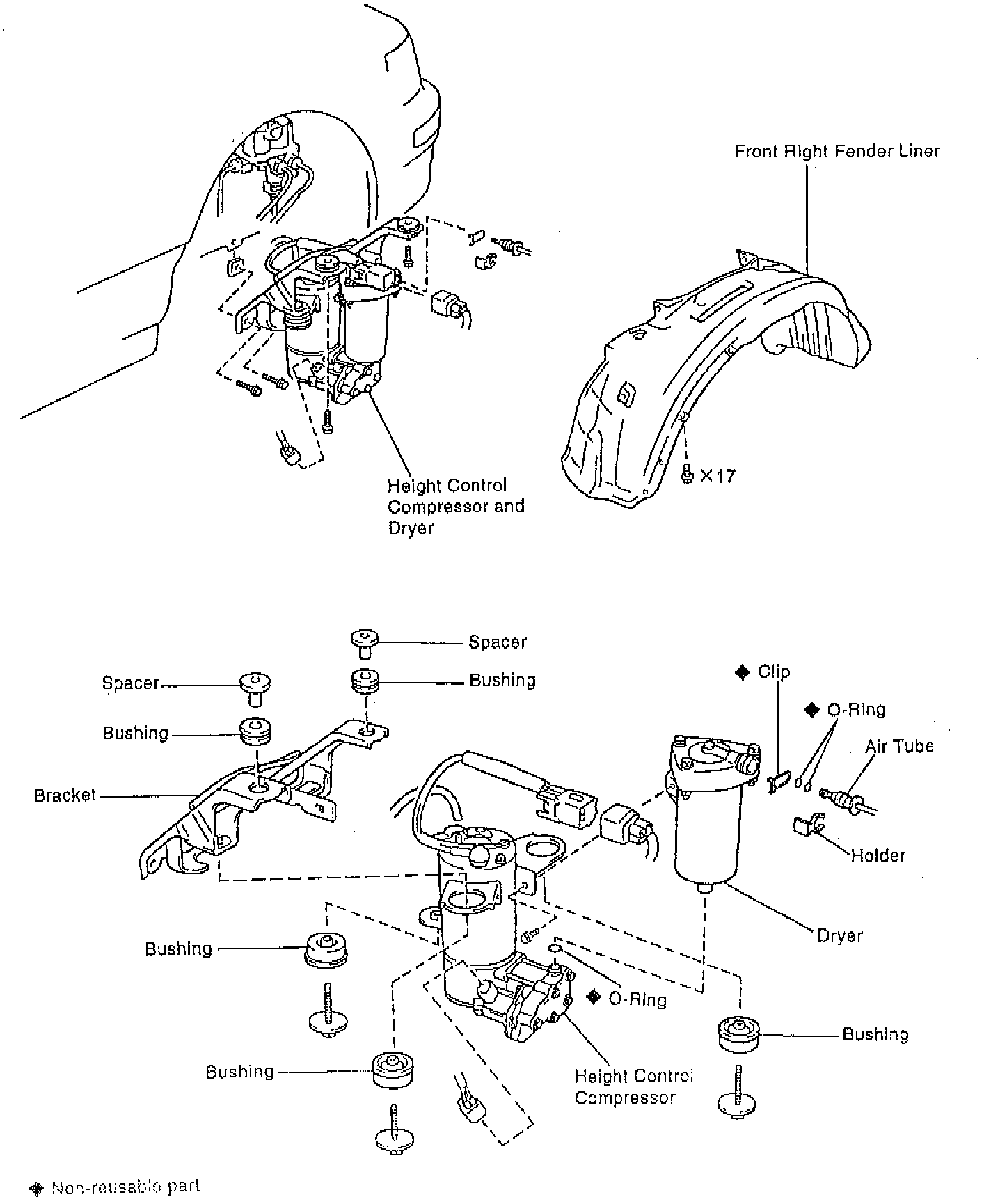 Front Right Fender Liner

×17

Height Control Compressor and Dryer

Spacer

Spacer

Bushing

Bushing

Bracket

◆ Clip

◆ O-Ring

Air Tube

Holder

Dryer

Bushing

◆ O-Ring

Bushing

Bushing

Height Control Compressor

◆ Non-reusable part