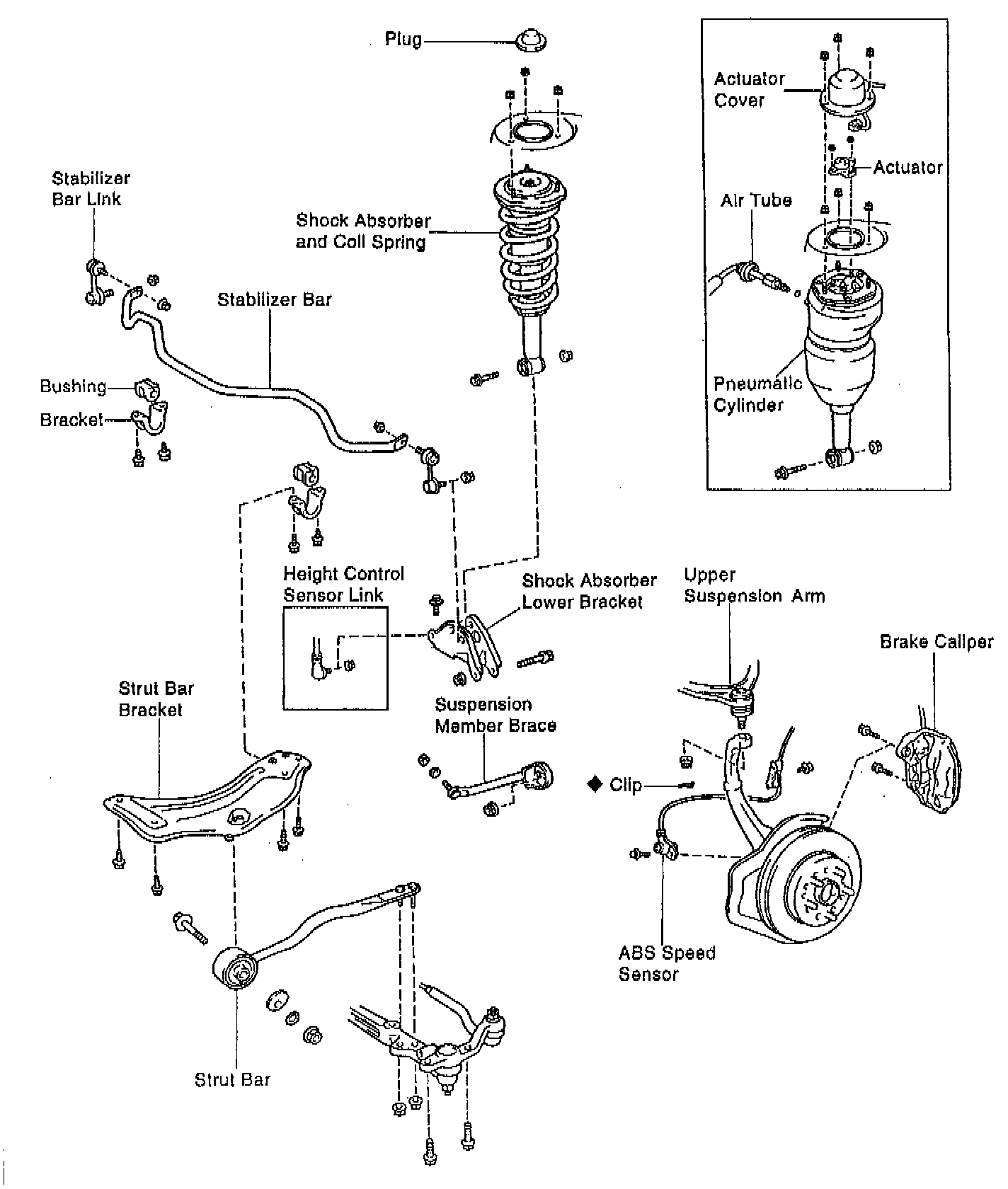 Plug

Actuator Cover

Actuator

Air Tube

Pneumatic Cylinder

Stabilizer Bar Link

Shock Absorber and Coil Spring

Stabilizer Bar

Bushing

Bracket

Height Control Sensor Link

Shock Absorber Lower Bracket

Upper Suspension Arm

Brake Caliper

Strut Bar Bracket

Suspension Member Brace

◆ Clip

ABS Speed Sensor

Strut Bar