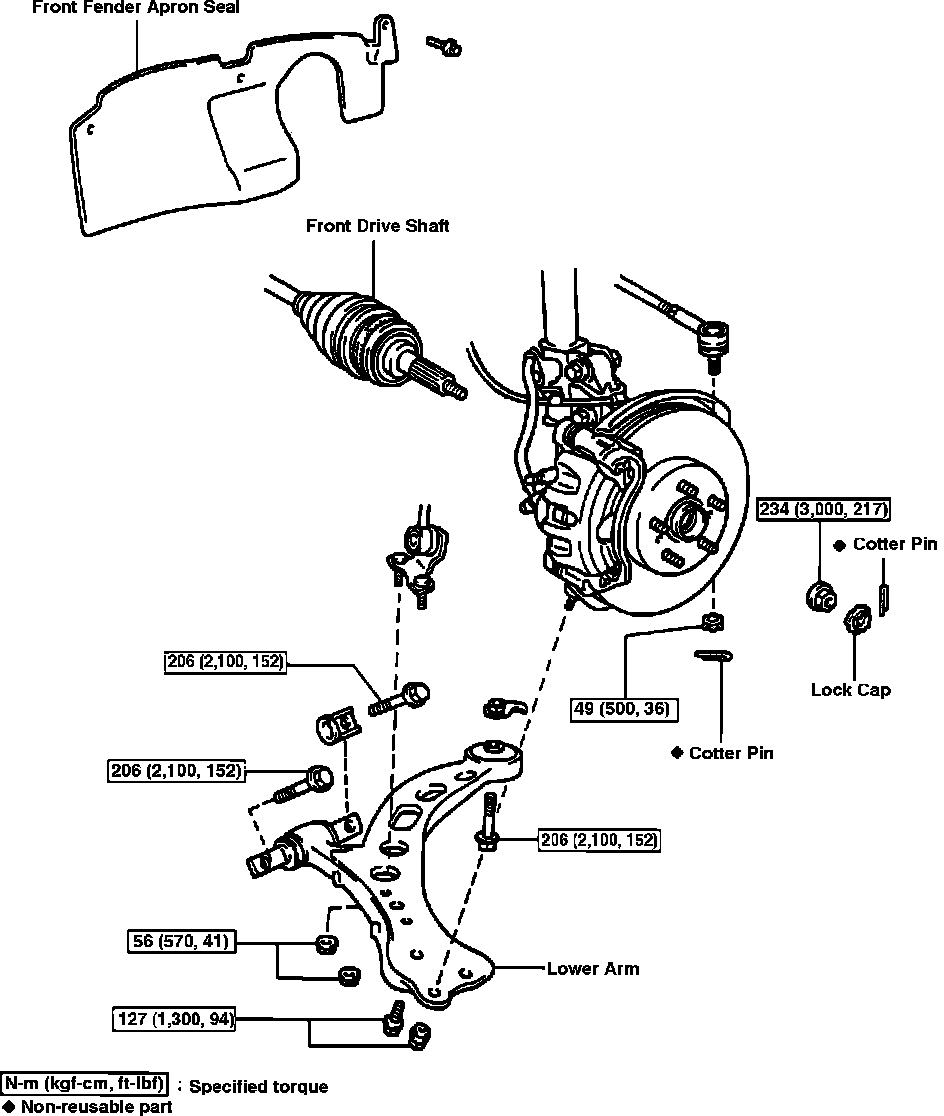 Front Fender Apron Seal

Front Drive Shaft

234 (3,000, 217)

◆ Cotter Pin

Lock Cap

206 (2,100, 152)

49 (500, 36)

◆ Cotter Pin

206 (2,100, 152)

206 (2,100, 152)

56 (570, 41)

Lower Arm

127 (1,300, 94)

N-m (kgf-cm, ft-lbf) : Specified torque
◆ Non-reusable part