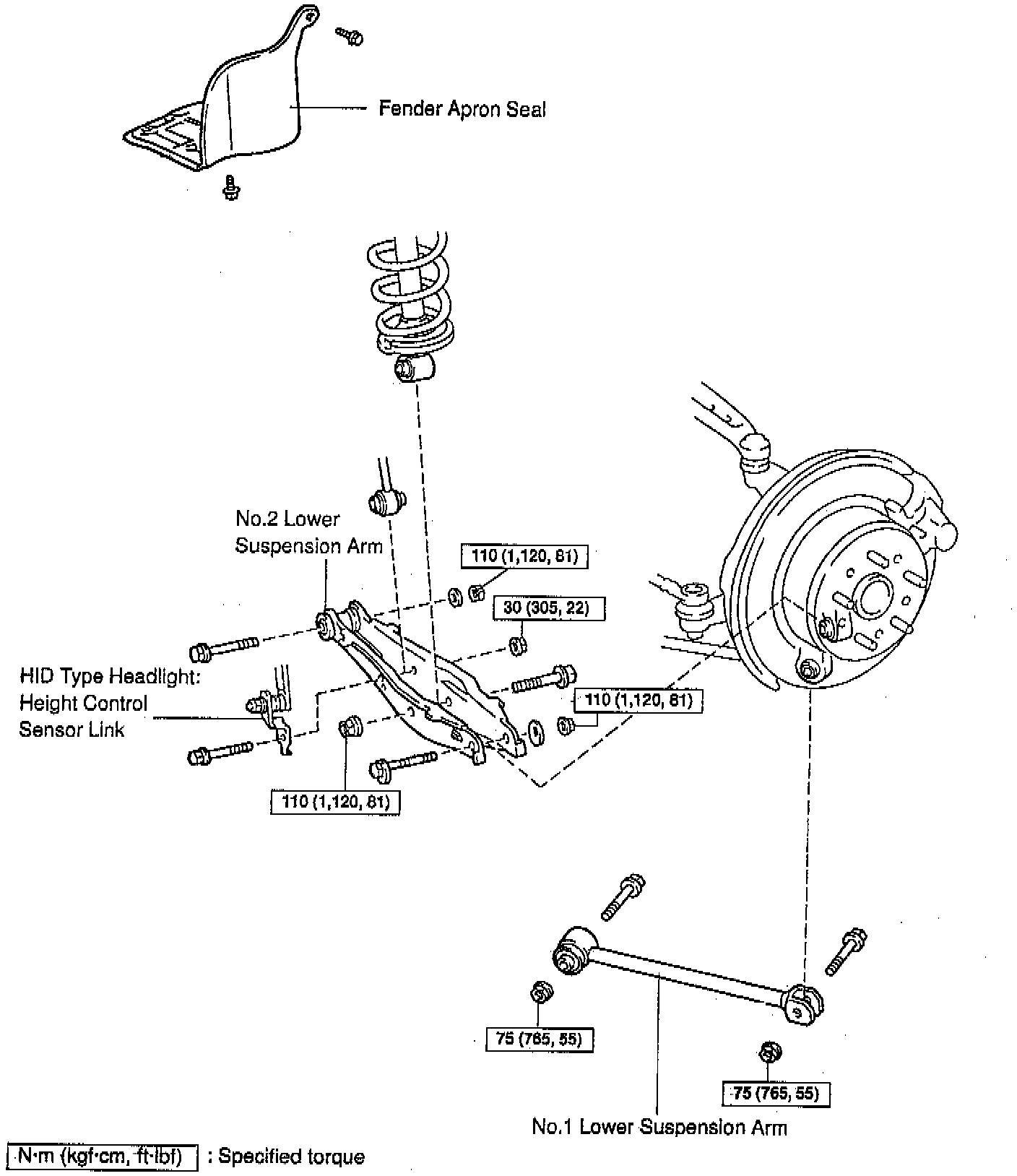 Fender Apron Seal

No.2 Lower Suspension Arm

110 (1,120, 81)

30 (305, 22)

HID Type Headlight: Height Control Sensor Link

110 (1,120, 81)

110 (1,120, 81)

75 (765, 55)

75 (765, 55)

No.1 Lower Suspension Arm

N·m (kgf·cm, ft·lbf) : Specified torque