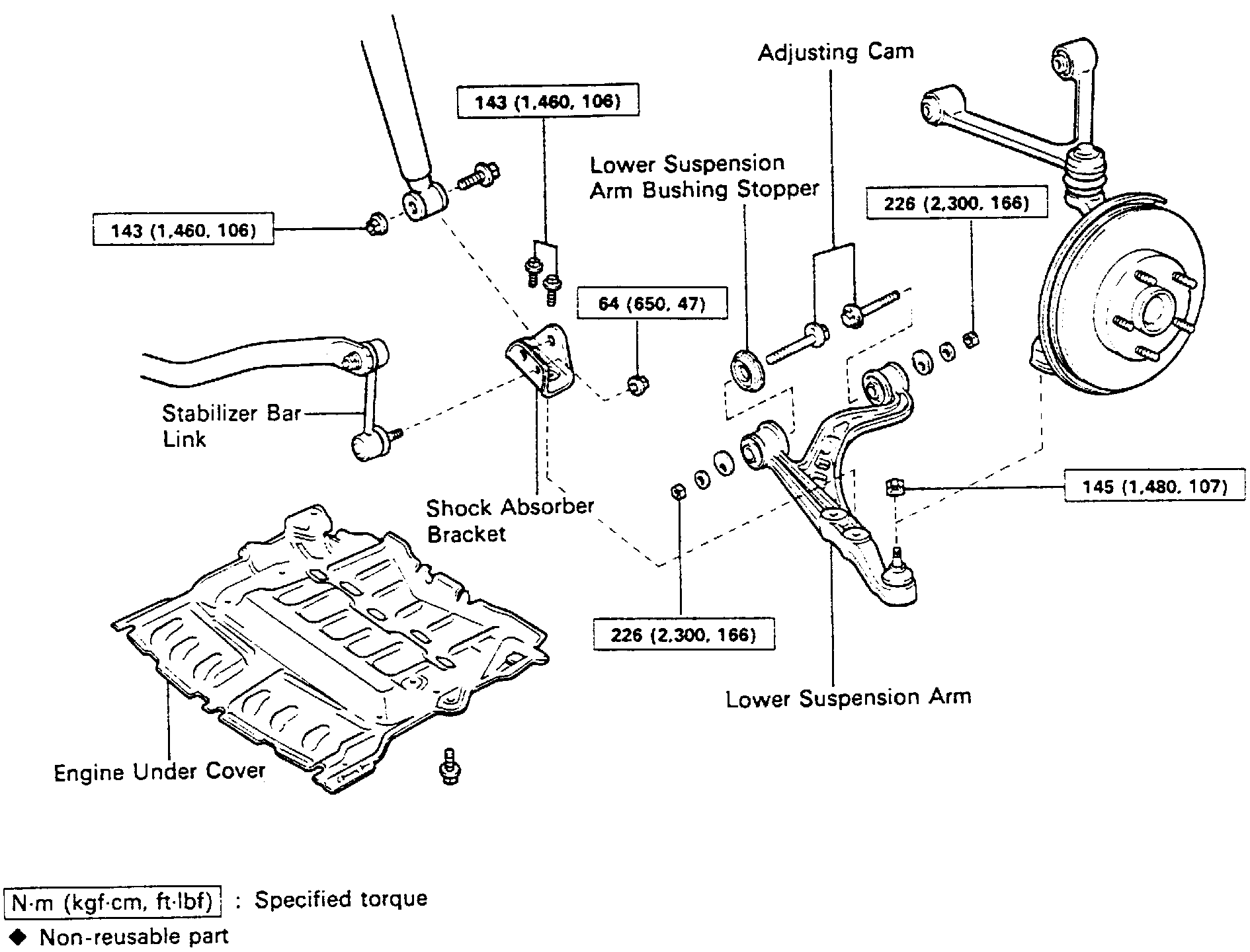 Adjusting Cam

143 (1,460, 106)

Lower Suspension Arm Bushing Stopper

226 (2,300, 166)

143 (1,460, 106)

64 (650, 47)

Stabilizer Bar Link

Shock Absorber Bracket

145 (1,480, 107)

226 (2,300, 166)

Lower Suspension Arm

Engine Under Cover

N·m (kgf·cm, ft·lbf) : Specified torque
◆ Non-reusable part