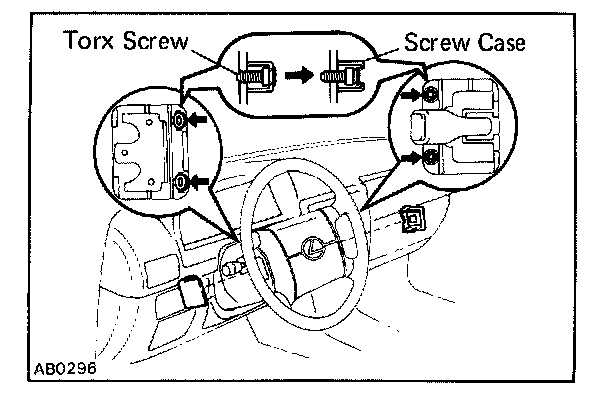 Torx Screw
Screw Case
AB0296