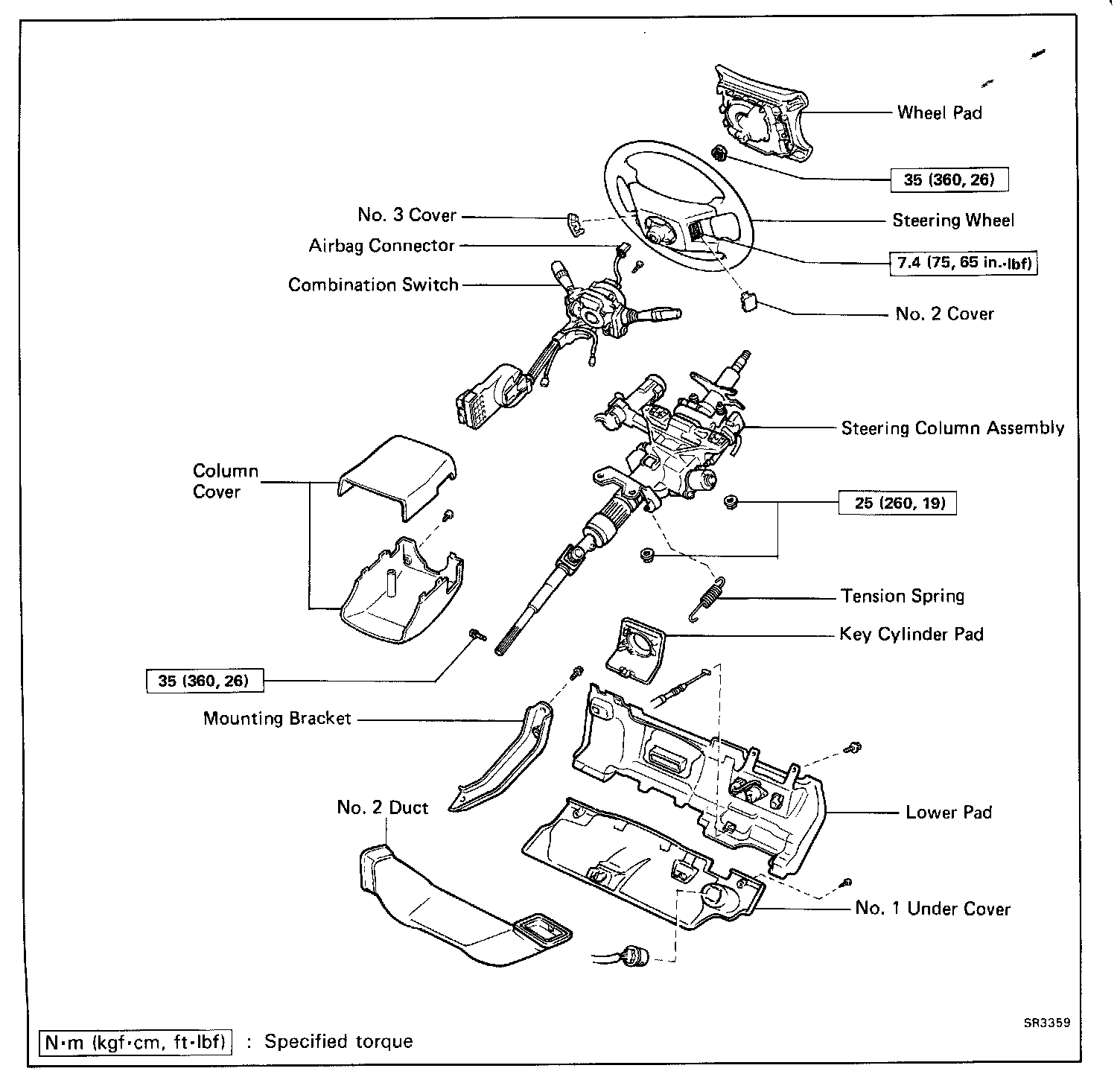 Wheel Pad

35 (360, 26)

No. 3 Cover

Steering Wheel

Airbag Connector

7.4 (75, 65 in.·lbf)

Combination Switch

No. 2 Cover

Steering Column Assembly

Column Cover

25 (260, 19)

Tension Spring

Key Cylinder Pad

35 (360, 26)

Mounting Bracket

No. 2 Duct

Lower Pad

No. 1 Under Cover

SR3359

N·m (kgf·cm, ft·lbf) : Specified torque