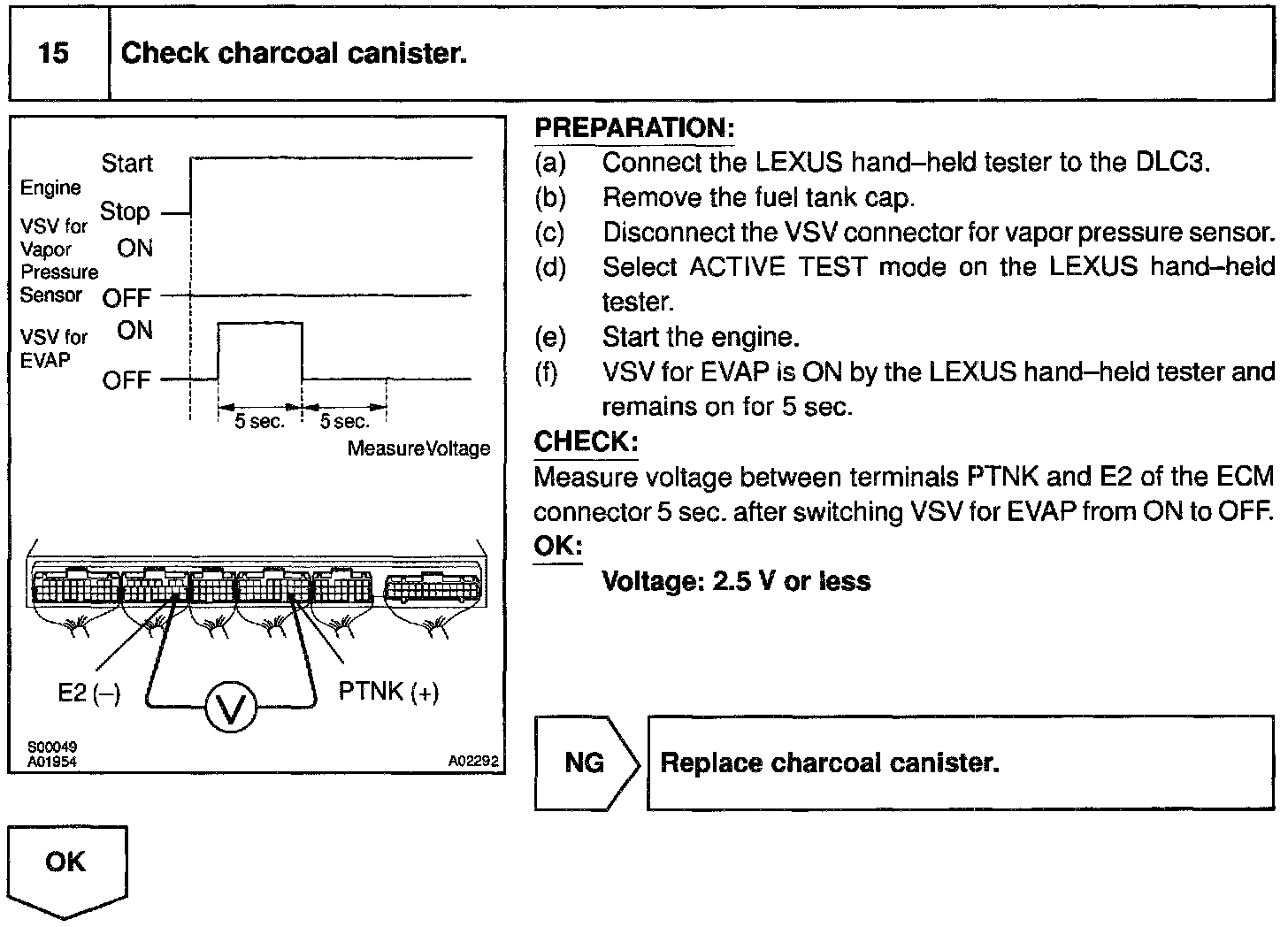 15 Check charcoal canister.

Engine
Start
Stop
VSV for Vapor Pressure Sensor
ON
OFF
VSV for EVAP
ON
OFF
5 sec.
5 sec.
Measure Voltage

E2 (–)
V
PTNK (+)

S00049
A01954
A02292

PREPARATION:
(a) Connect the LEXUS hand–held tester to the DLC3.
(b) Remove the fuel tank cap.
(c) Disconnect the VSV connector for vapor pressure sensor.
(d) Select ACTIVE TEST mode on the LEXUS hand–held tester.
(e) Start the engine.
(f) VSV for EVAP is ON by the LEXUS hand–held tester and remains on for 5 sec.

CHECK:
Measure voltage between terminals PTNK and E2 of the ECM connector 5 sec. after switching VSV for EVAP from ON to OFF.

OK:
Voltage: 2.5 V or less

NG
Replace charcoal canister.

OK