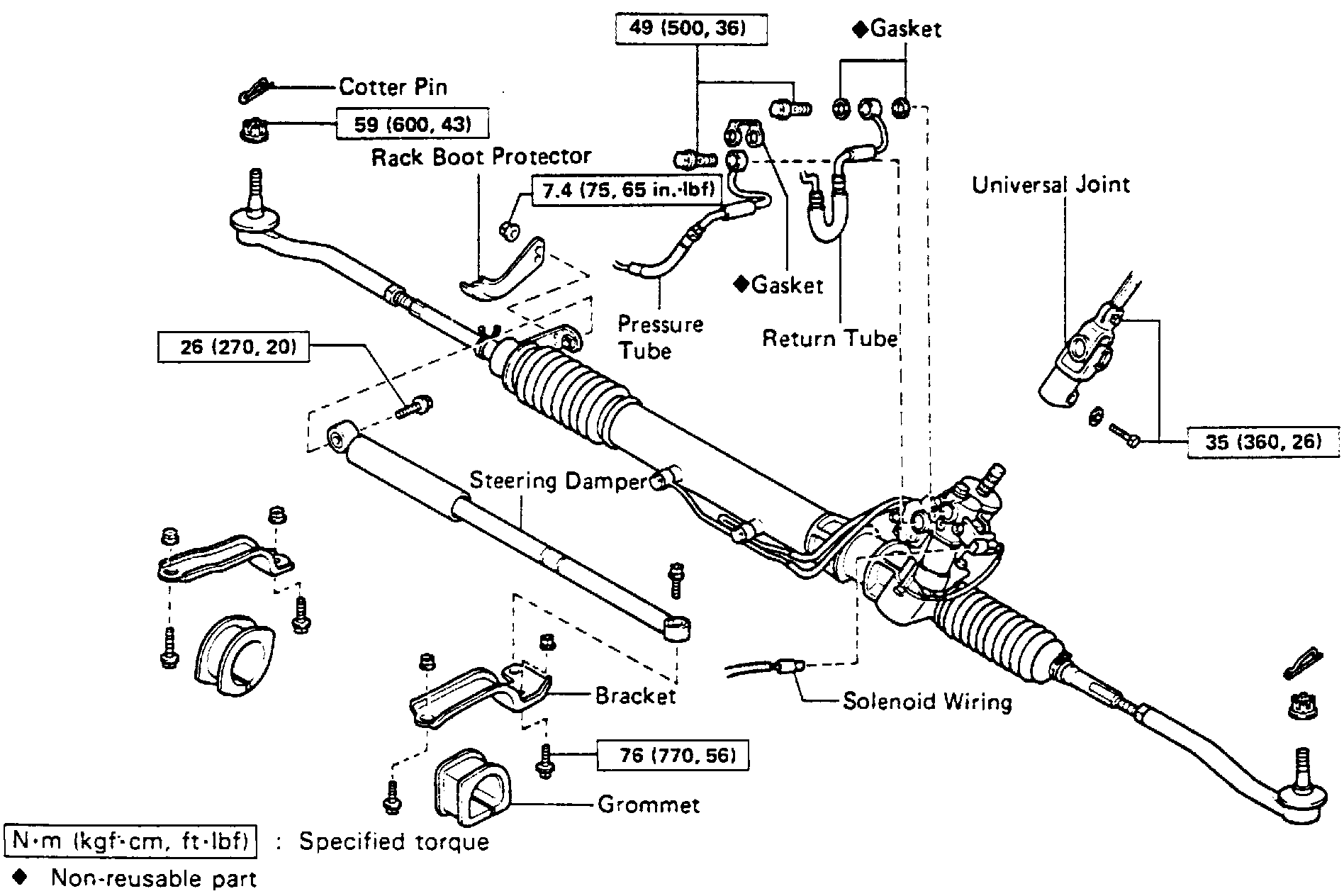 49 (500, 36)

◆Gasket

Cotter Pin

59 (600, 43)

Rack Boot Protector

7.4 (75, 65 in.·lbf)

Universal Joint

◆Gasket

Pressure Tube

Return Tube

26 (270, 20)

35 (360, 26)

Steering Damper

Bracket

Solenoid Wiring

76 (770, 56)

Grommet

N·m (kgf·cm, ft·lbf) : Specified torque

◆ Non-reusable part