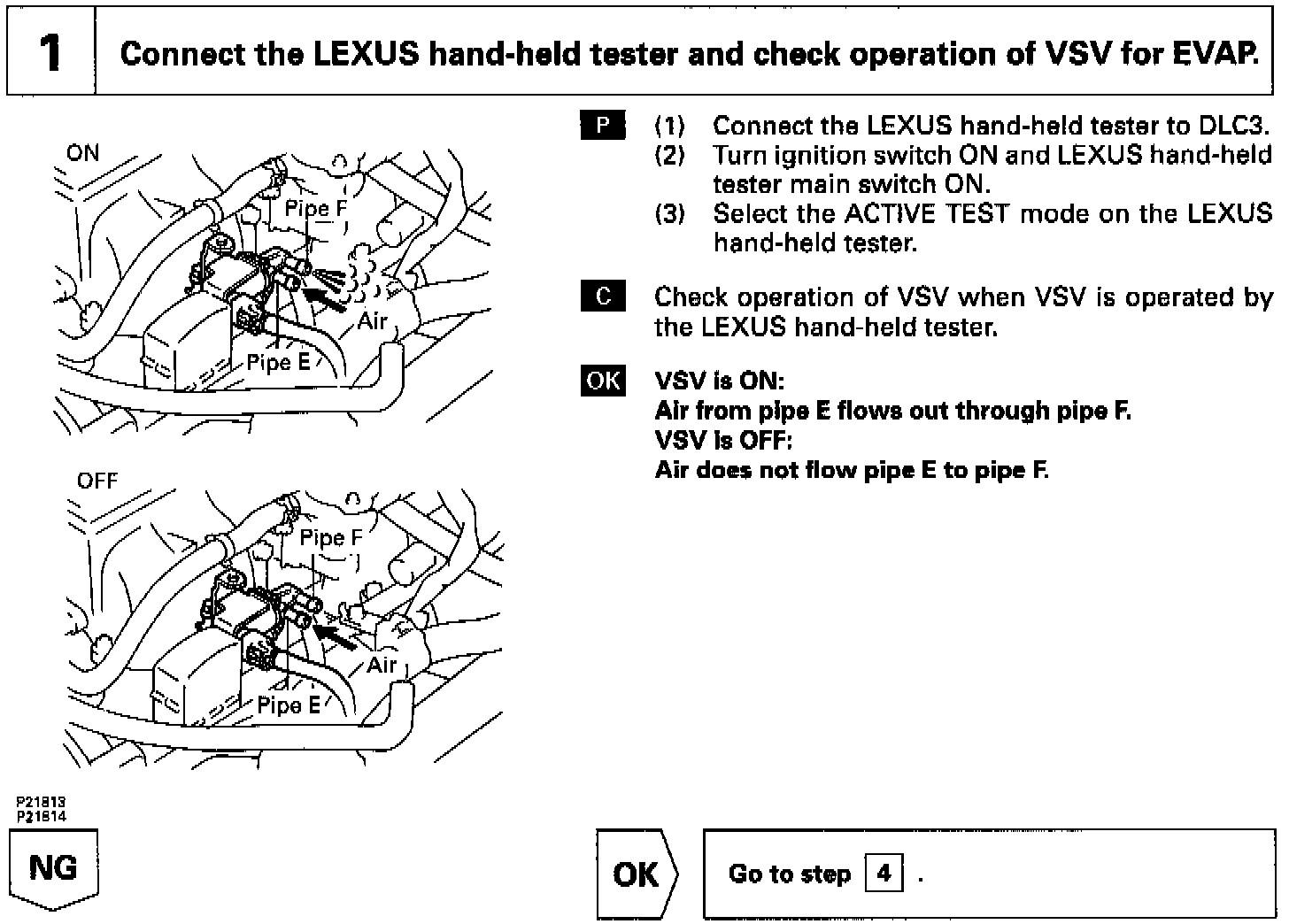 1

Connect the LEXUS hand-held tester and check operation of VSV for EVAP.

ON

Pipe F

Air

Pipe E

OFF

Pipe F

Air

Pipe E

P21813
P21814

P

(1) Connect the LEXUS hand-held tester to DLC3.
(2) Turn ignition switch ON and LEXUS hand-held tester main switch ON.
(3) Select the ACTIVE TEST mode on the LEXUS hand-held tester.

C

Check operation of VSV when VSV is operated by the LEXUS hand-held tester.

OK

VSV is ON:
Air from pipe E flows out through pipe F.
VSV is OFF:
Air does not flow pipe E to pipe F.

NG

OK

Go to step 4 .