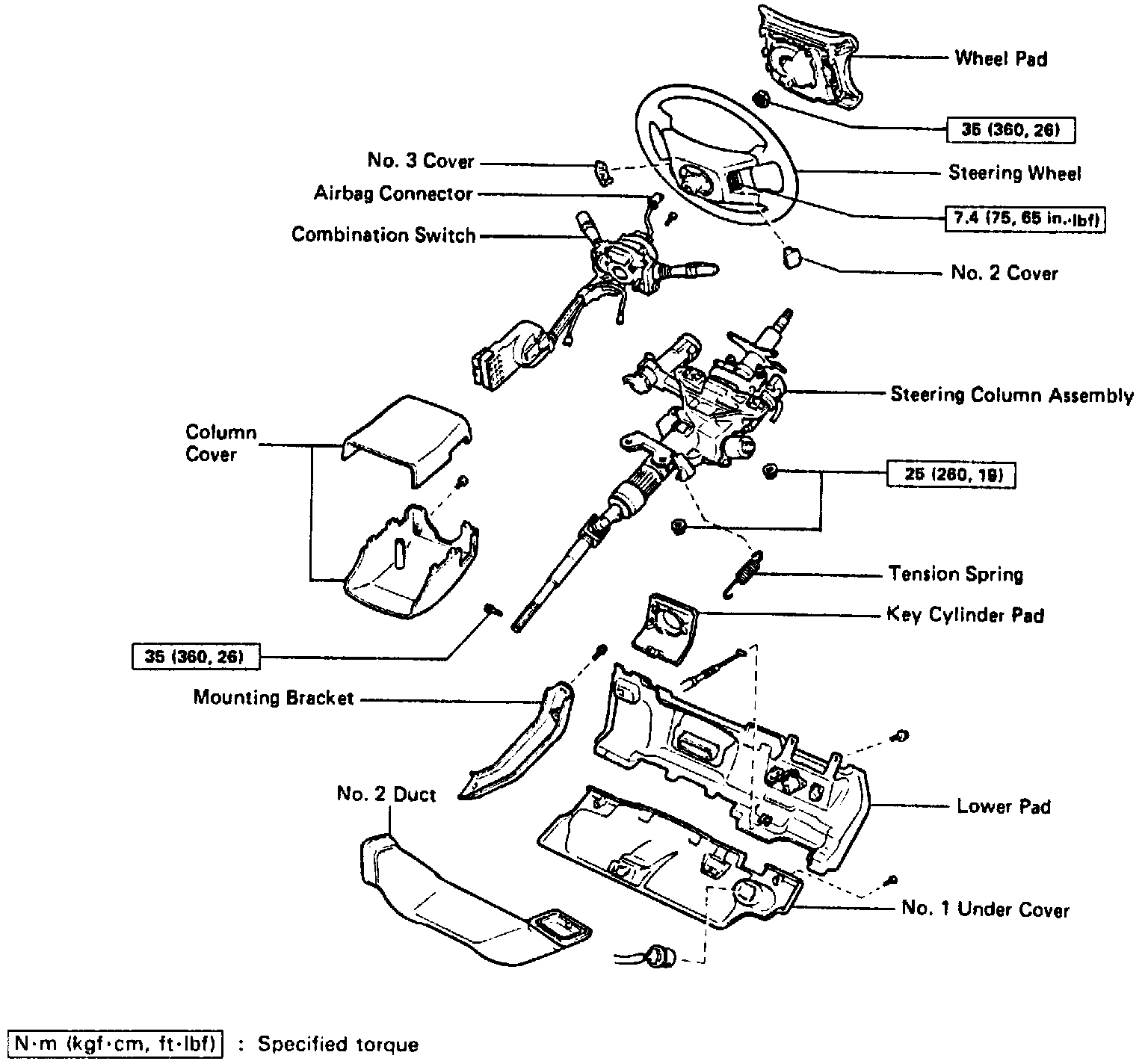 Wheel Pad

35 (360, 26)

No. 3 Cover

Steering Wheel

Airbag Connector

7.4 (75, 65 in.·lbf)

Combination Switch

No. 2 Cover

Steering Column Assembly

Column Cover

25 (260, 19)

Tension Spring

Key Cylinder Pad

35 (360, 26)

Mounting Bracket

No. 2 Duct

Lower Pad

No. 1 Under Cover

N·m (kgf·cm, ft·lbf) : Specified torque