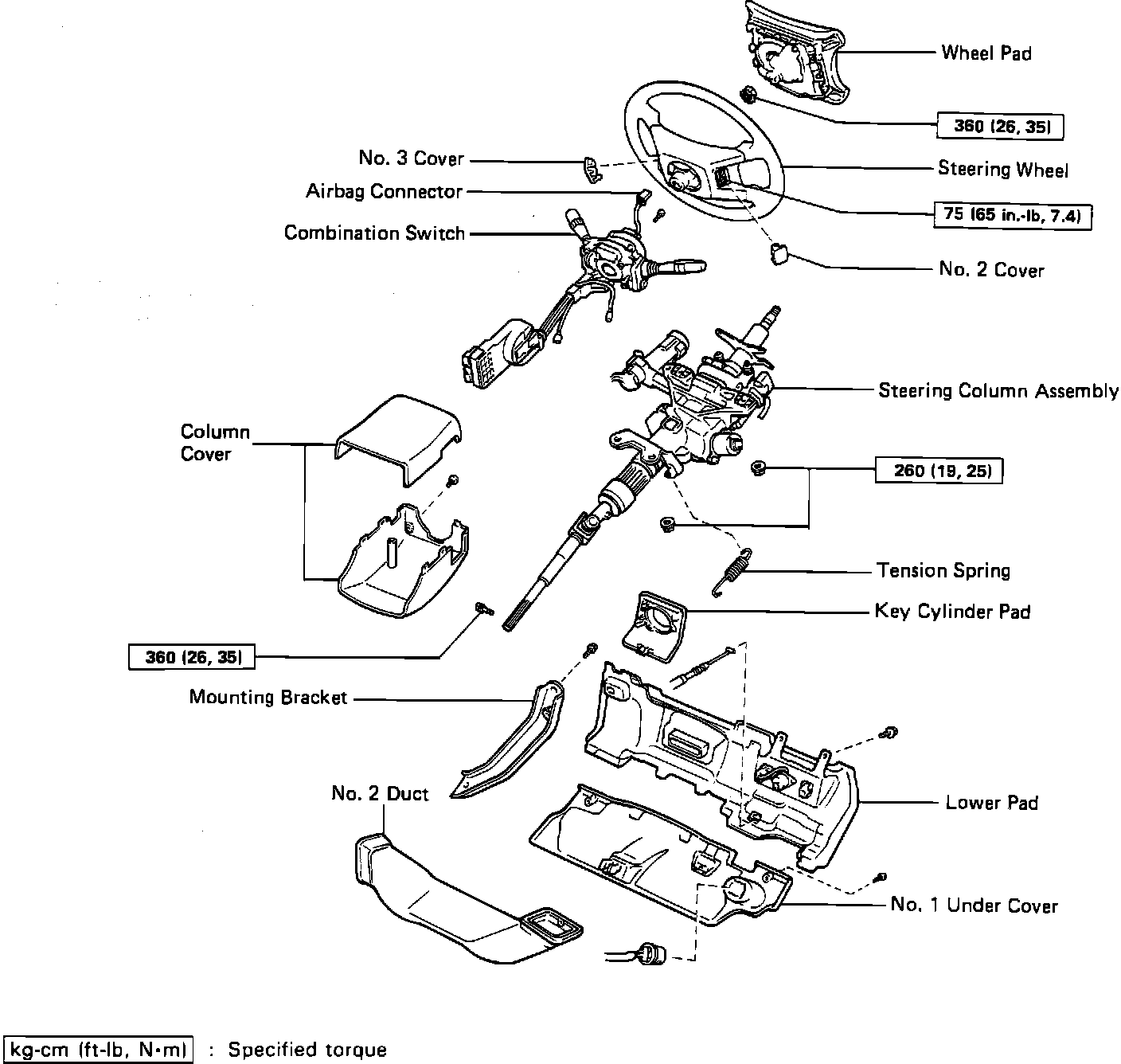 Wheel Pad

360 (26, 35)

No. 3 Cover

Steering Wheel

Airbag Connector

75 (65 in.-lb, 7.4)

Combination Switch

No. 2 Cover

Steering Column Assembly

Column Cover

260 (19, 25)

Tension Spring

Key Cylinder Pad

360 (26, 35)

Mounting Bracket

No. 2 Duct

Lower Pad

No. 1 Under Cover

kg-cm (ft-lb, N·m) : Specified torque