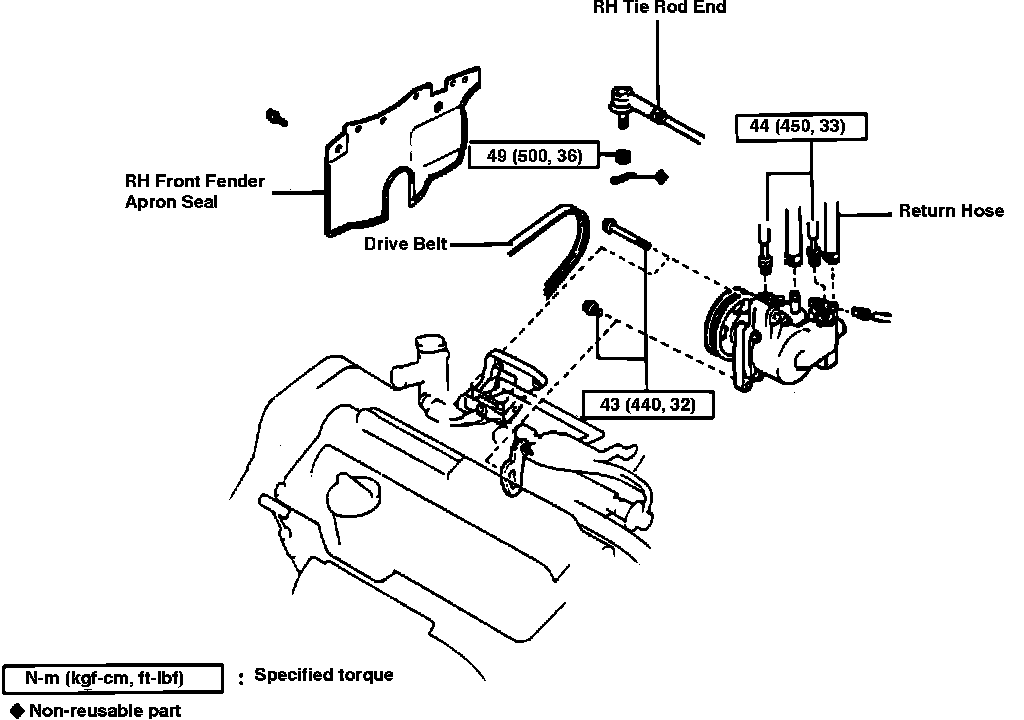 RH Tie Rod End

44 (450, 33)

49 (500, 36)

RH Front Fender Apron Seal

Return Hose

Drive Belt

43 (440, 32)

N-m (kgf-cm, ft-lbf) : Specified torque

◆ Non-reusable part