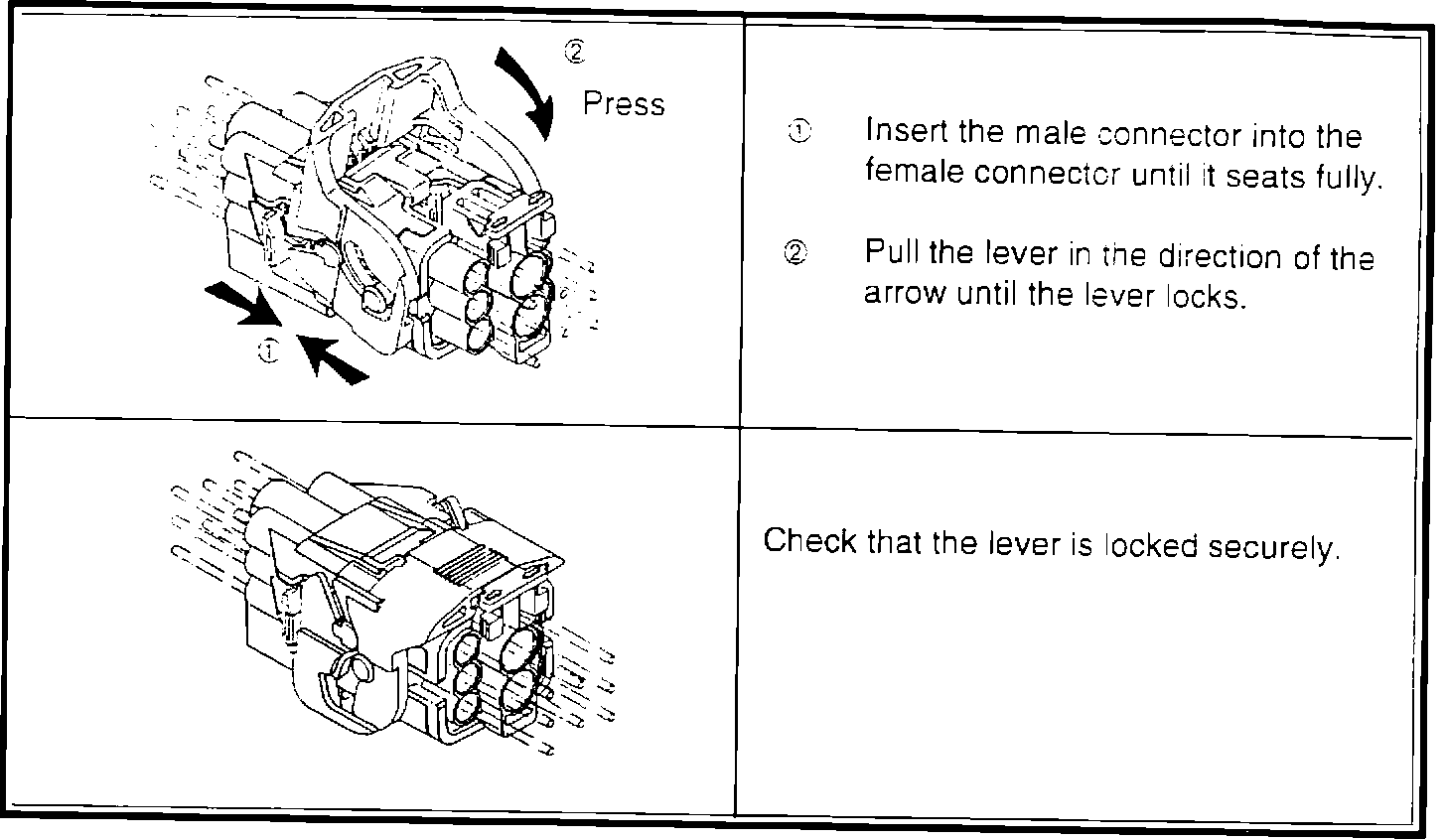 ②
Press

①

① Insert the male connector into the female connector until it seats fully.

② Pull the lever in the direction of the arrow until the lever locks.

Check that the lever is locked securely.