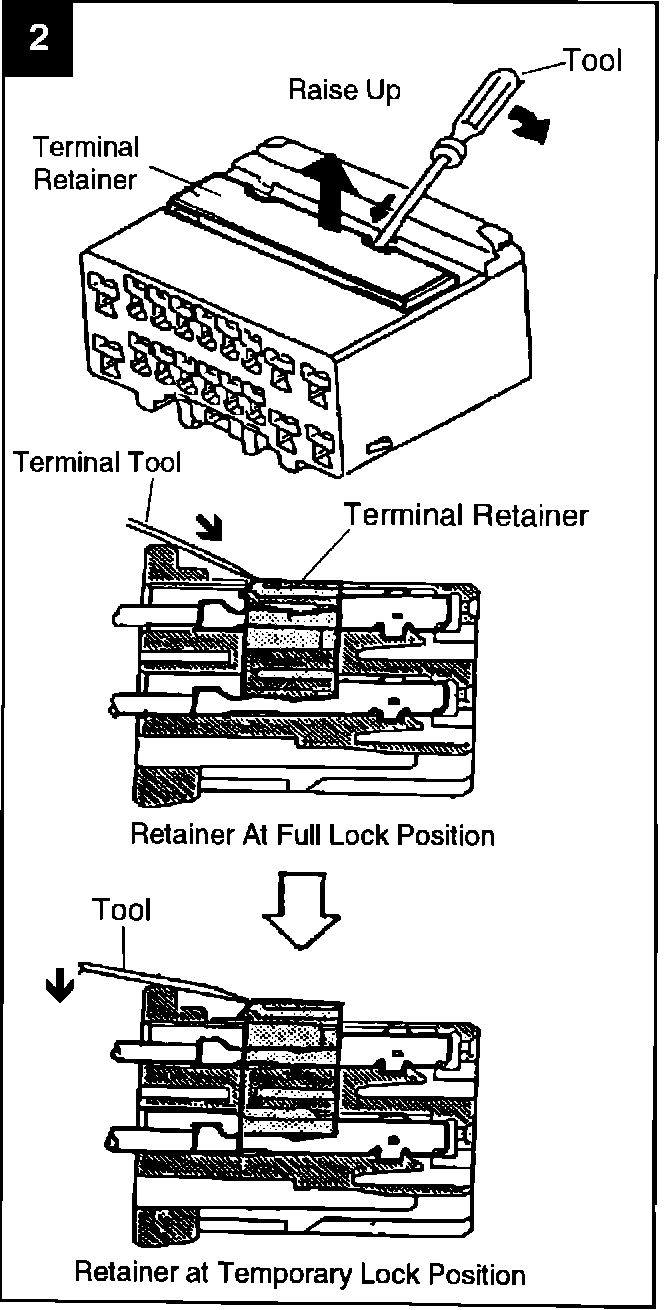 2

Tool

Raise Up

Terminal Retainer

Terminal Tool

Terminal Retainer

Retainer At Full Lock Position

Tool

Retainer at Temporary Lock Position