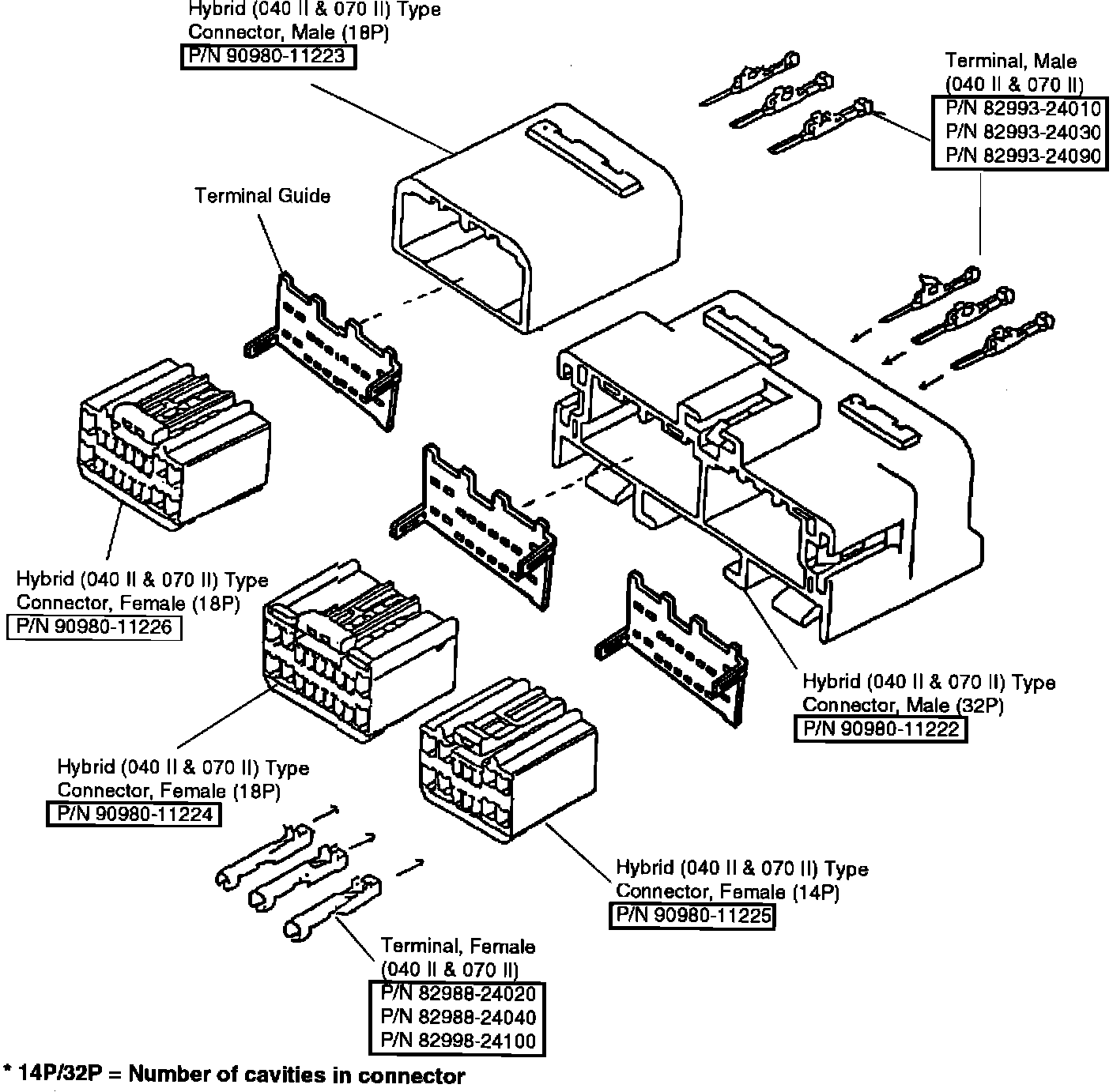 Hybrid (040 II & 070 II) Type
Connector, Male (18P)
P/N 90980-11223

Terminal, Male
(040 II & 070 II)
P/N 82993-24010
P/N 82993-24030
P/N 82993-24090

Terminal Guide

Hybrid (040 II & 070 II) Type
Connector, Female (18P)
P/N 90980-11226

Hybrid (040 II & 070 II) Type
Connector, Male (32P)
P/N 90980-11222

Hybrid (040 II & 070 II) Type
Connector, Female (18P)
P/N 90980-11224

Hybrid (040 II & 070 II) Type
Connector, Female (14P)
P/N 90980-11225

Terminal, Female
(040 II & 070 II)
P/N 82988-24020
P/N 82988-24040
P/N 82998-24100

* 14P/32P = Number of cavities in connector