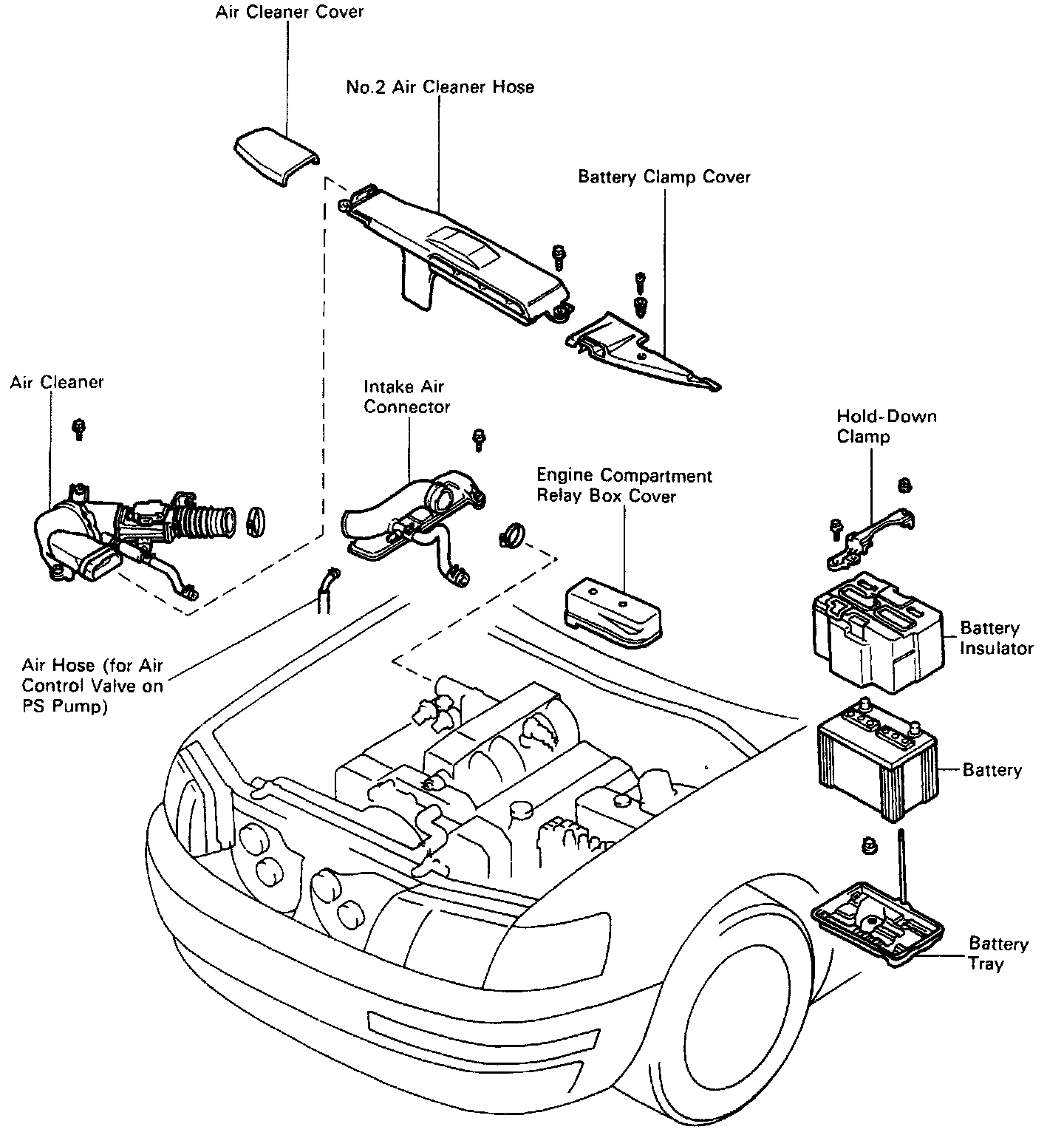 Air Cleaner Cover

No.2 Air Cleaner Hose

Battery Clamp Cover

Air Cleaner

Intake Air Connector

Hold-Down Clamp

Engine Compartment Relay Box Cover

Battery Insulator

Air Hose (for Air Control Valve on PS Pump)

Battery

Battery Tray