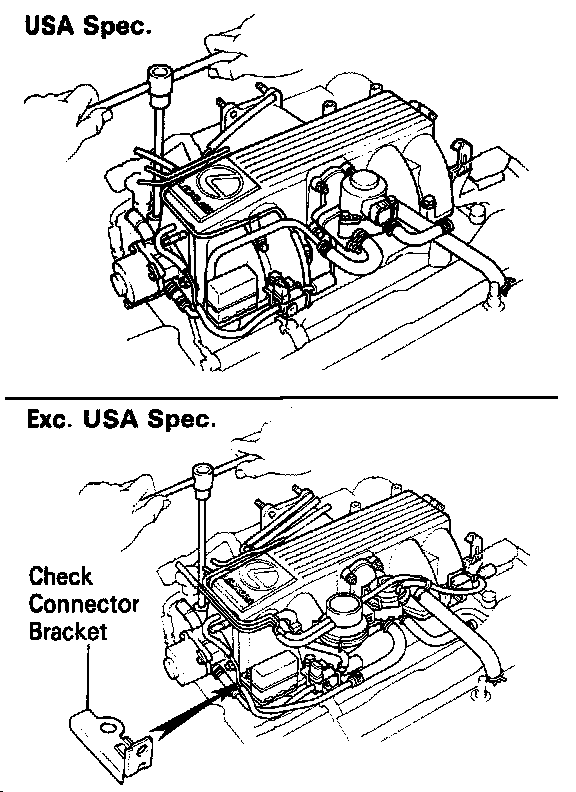 USA Spec.

Exc. USA Spec.

Check Connector Bracket