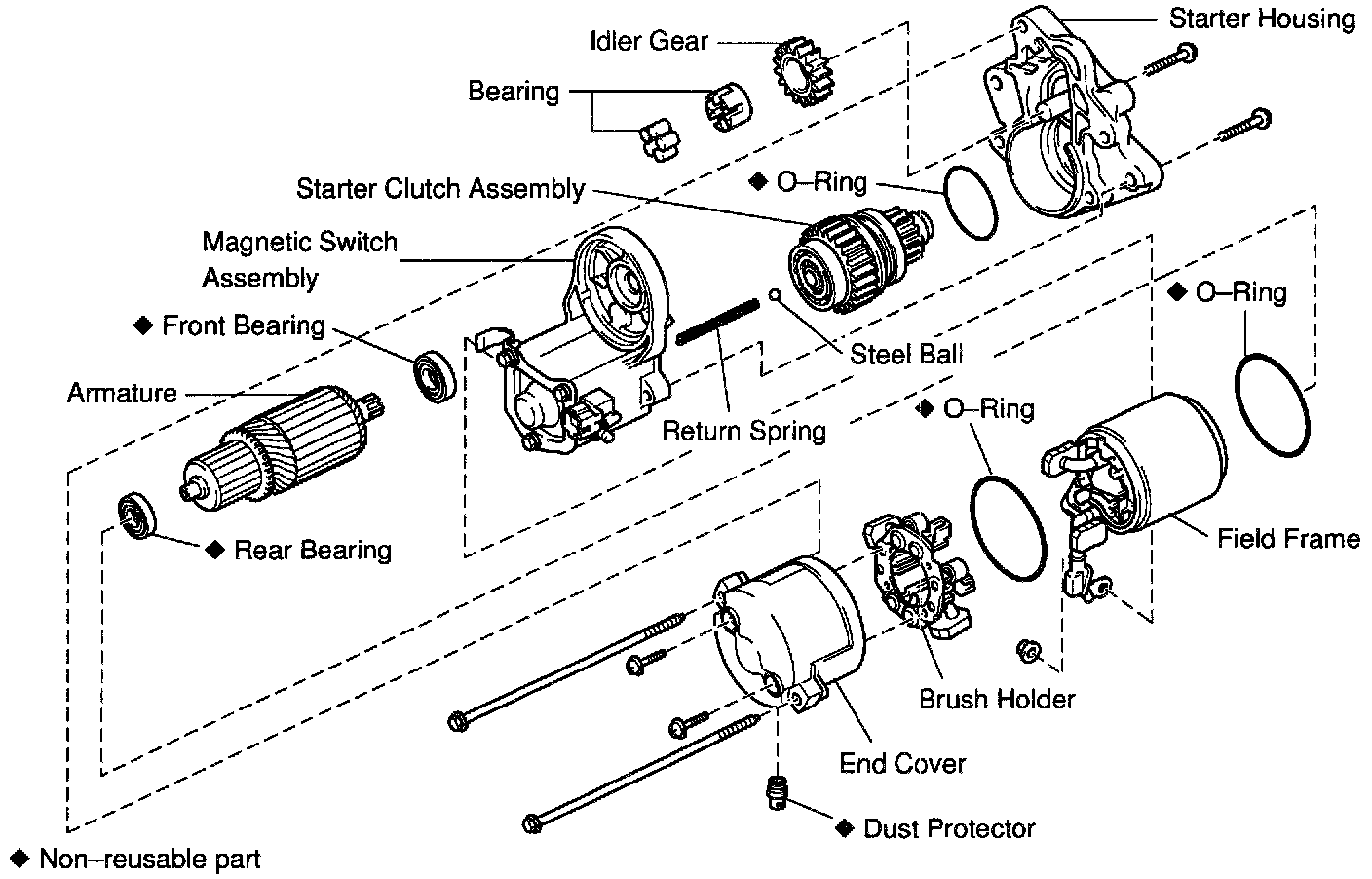 Idler Gear
Starter Housing
Bearing
◆ O–Ring
Starter Clutch Assembly
Magnetic Switch Assembly
◆ O–Ring
◆ Front Bearing
Steel Ball
Armature
Return Spring
◆ O–Ring
◆ Rear Bearing
Field Frame
Brush Holder
End Cover
◆ Dust Protector
◆ Non–reusable part