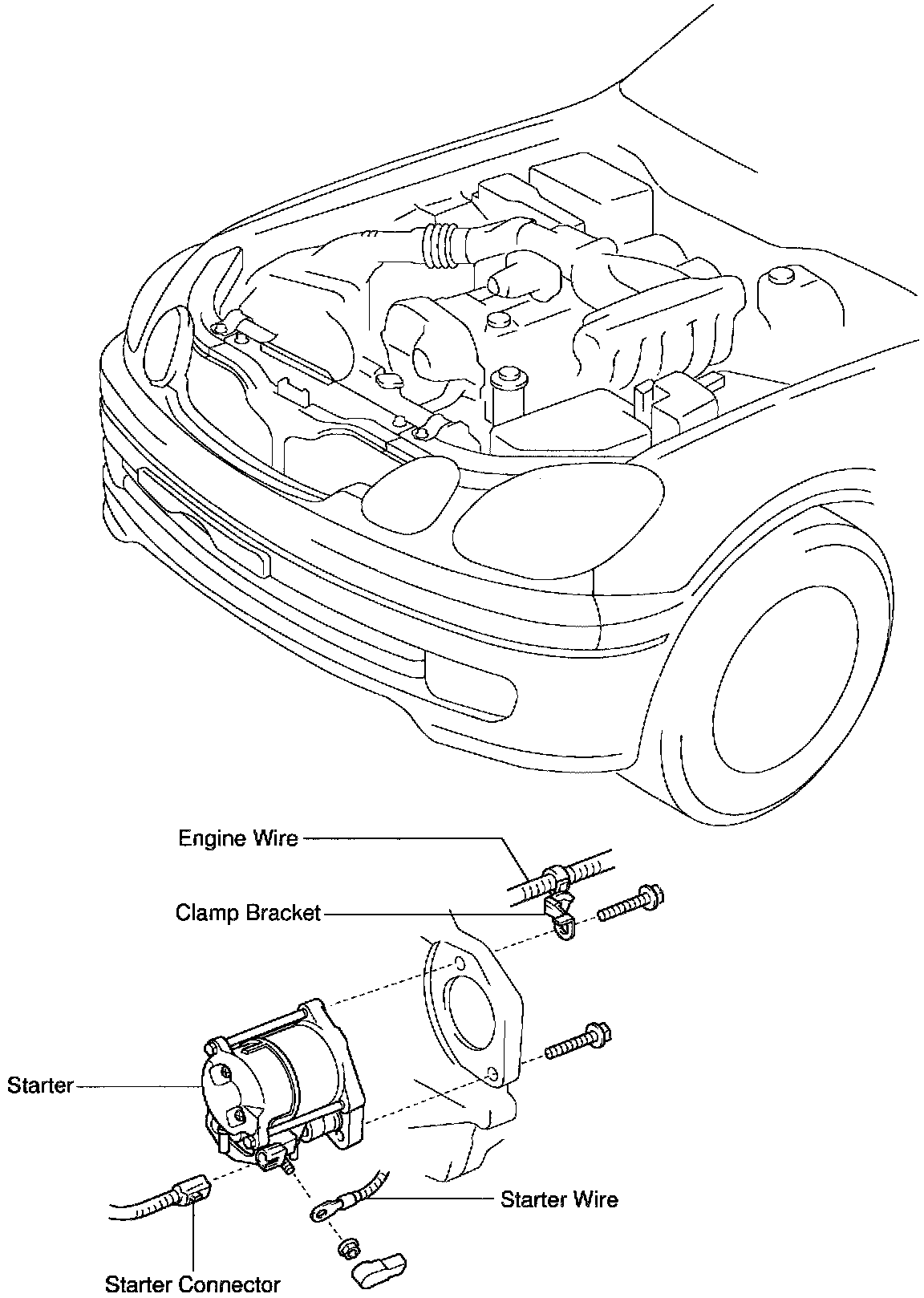 Engine Wire

Clamp Bracket

Starter

Starter Wire

Starter Connector