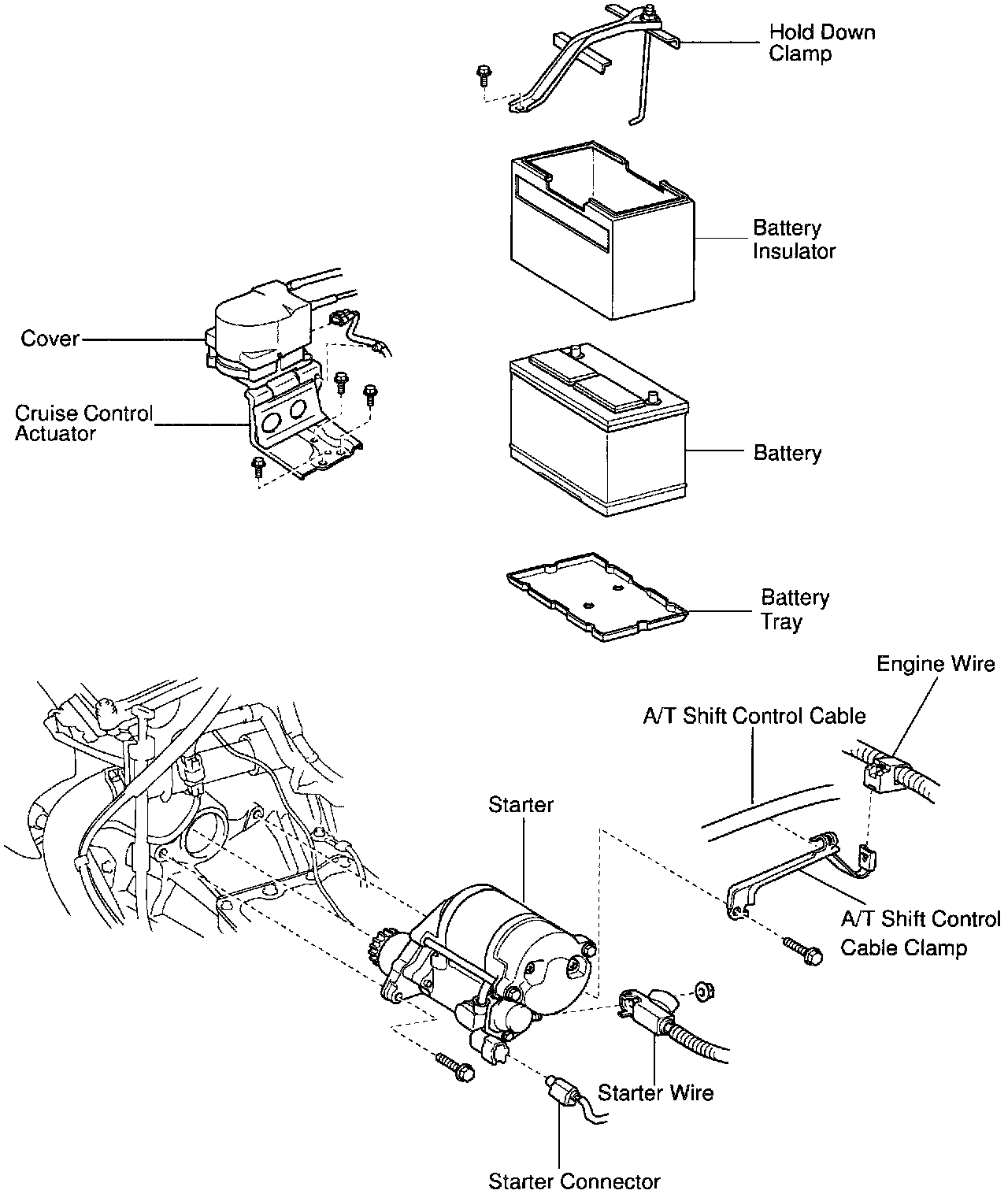 Hold Down Clamp

Battery Insulator

Cover

Cruise Control Actuator

Battery

Battery Tray

Engine Wire

A/T Shift Control Cable

Starter

A/T Shift Control Cable Clamp

Starter Wire

Starter Connector