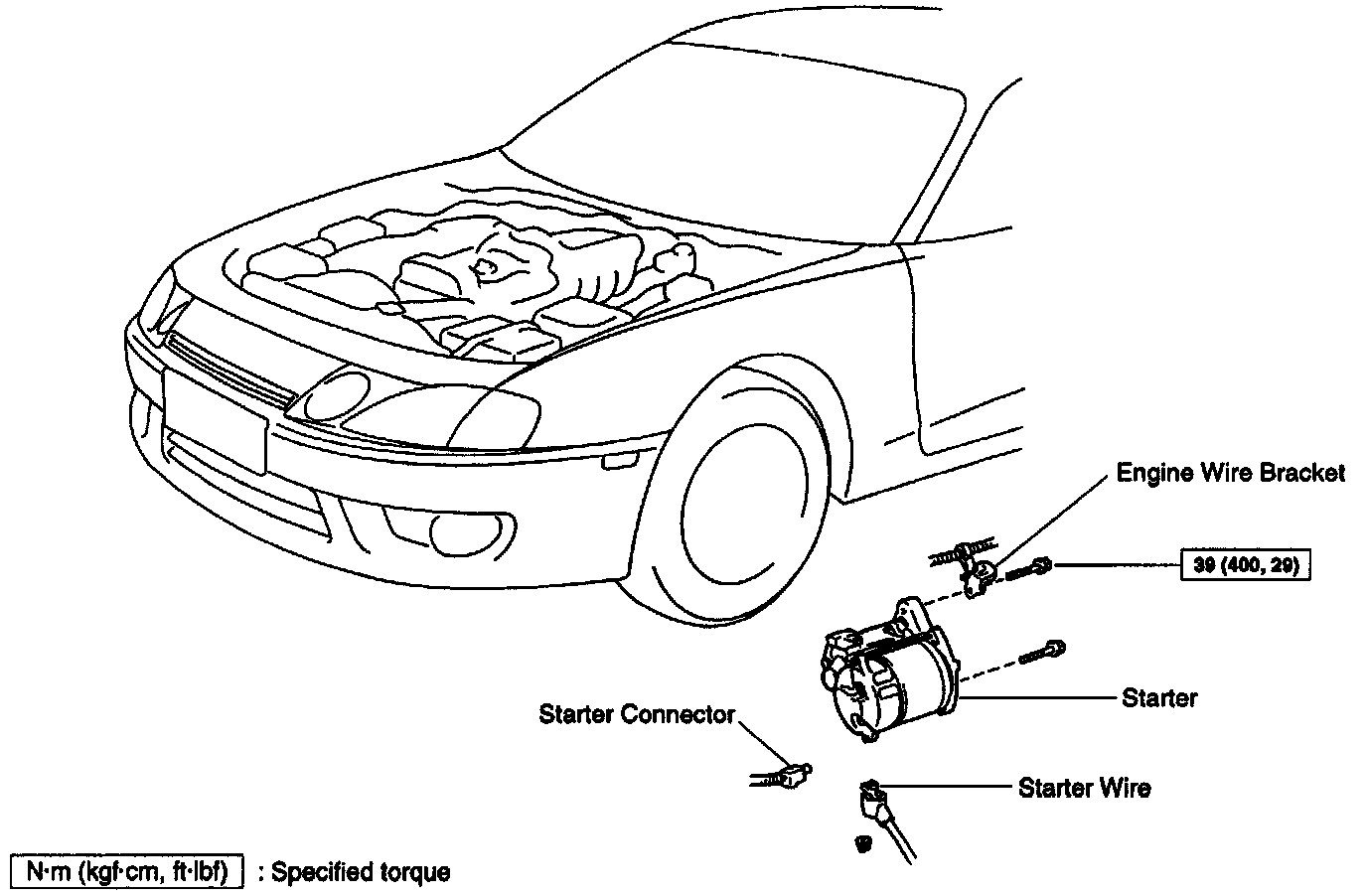 Engine Wire Bracket

39 (400, 29)

Starter

Starter Connector

Starter Wire

N·m (kgf·cm, ft·lbf) : Specified torque