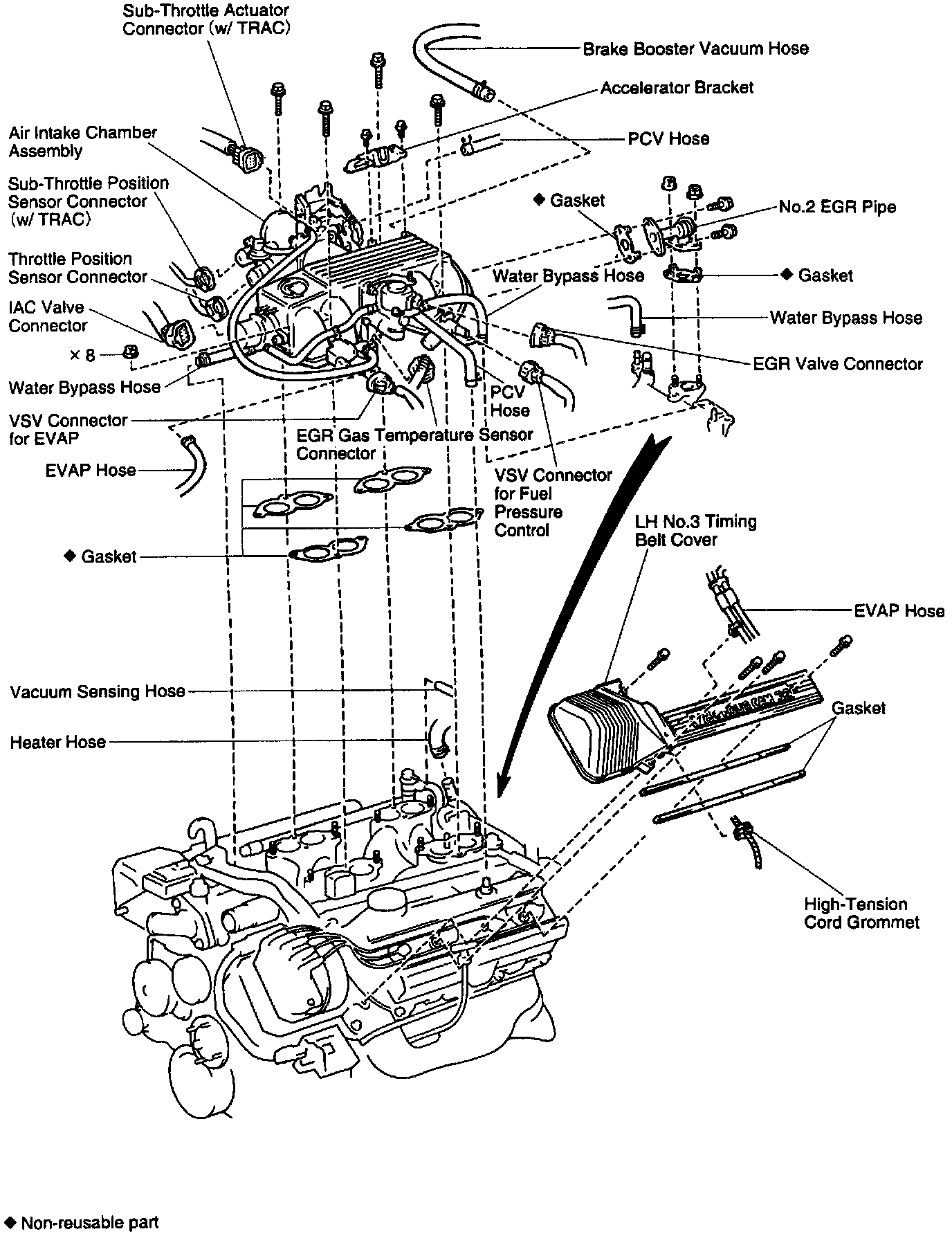 Sub-Throttle Actuator Connector (w/ TRAC)

Brake Booster Vacuum Hose

Accelerator Bracket

Air Intake Chamber Assembly

PCV Hose

Sub-Throttle Position Sensor Connector (w/ TRAC)

◆ Gasket

No.2 EGR Pipe

Throttle Position Sensor Connector

Water Bypass Hose

◆ Gasket

IAC Valve Connector

Water Bypass Hose

× 8

EGR Valve Connector

Water Bypass Hose

PCV Hose

VSV Connector for EVAP

EGR Gas Temperature Sensor Connector

EVAP Hose

VSV Connector for Fuel Pressure Control

LH No.3 Timing Belt Cover

◆ Gasket

EVAP Hose

Vacuum Sensing Hose

Gasket

Heater Hose

High-Tension Cord Grommet

◆ Non-reusable part