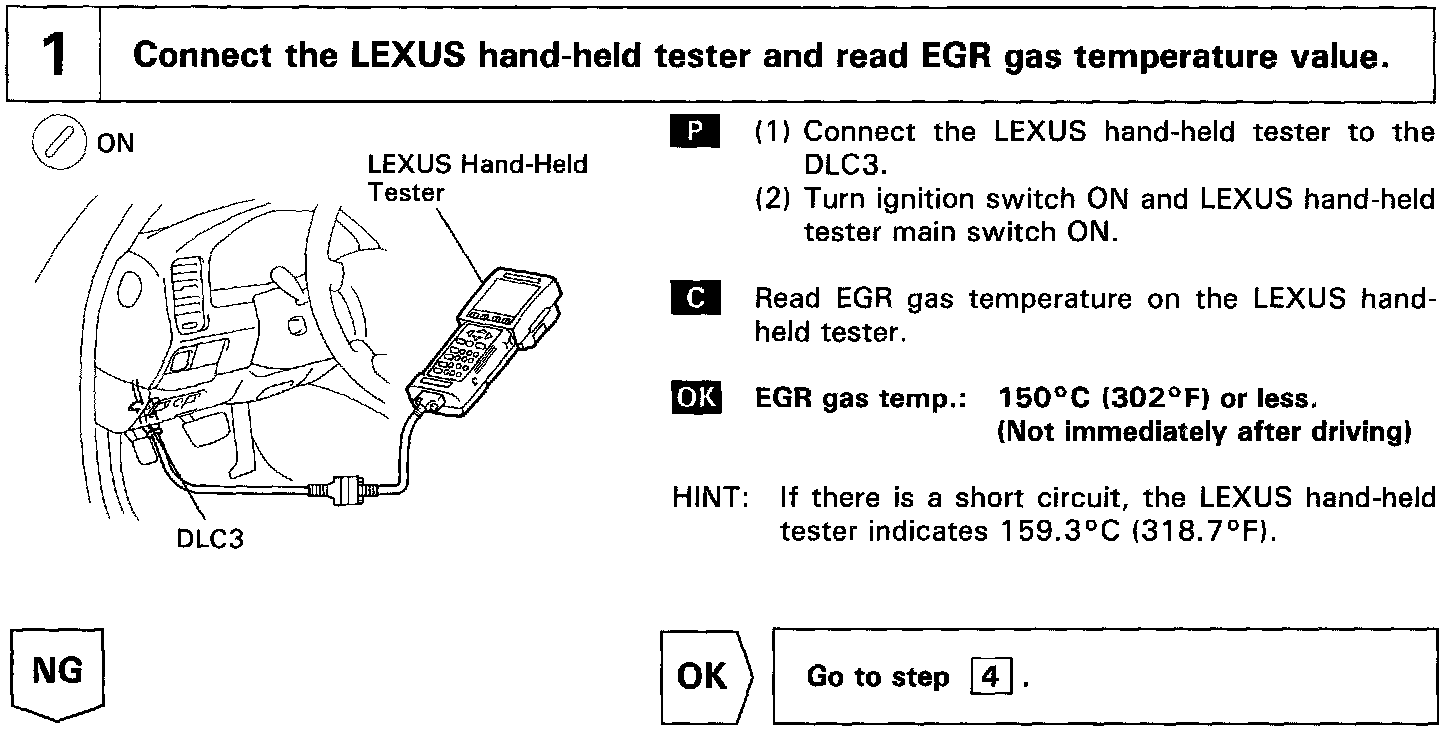 1 Connect the LEXUS hand-held tester and read EGR gas temperature value.

ON

LEXUS Hand-Held Tester

DLC3

P (1) Connect the LEXUS hand-held tester to the DLC3.
(2) Turn ignition switch ON and LEXUS hand-held tester main switch ON.

C Read EGR gas temperature on the LEXUS hand-held tester.

OK EGR gas temp.: 150°C (302°F) or less. (Not immediately after driving)

HINT: If there is a short circuit, the LEXUS hand-held tester indicates 159.3°C (318.7°F).

NG

OK

Go to step 4.