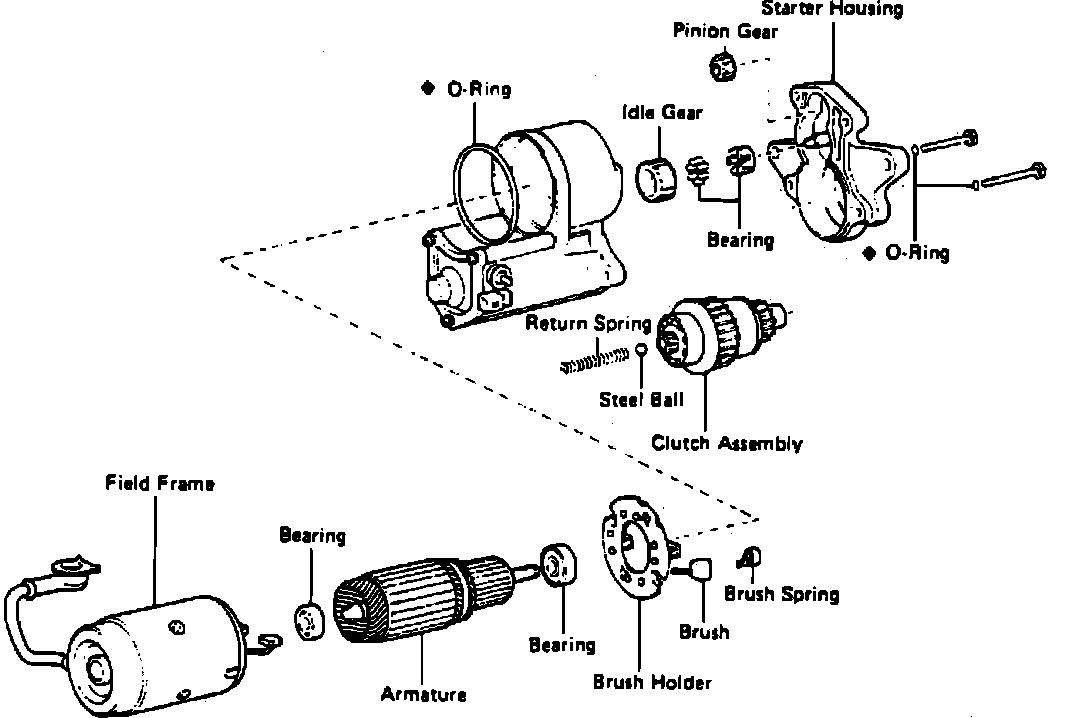 Starter Housing

Pinion Gear

◆ O-Ring

Idle Gear

Bearing

◆ O-Ring

Return Spring

Steel Ball

Clutch Assembly

Field Frame

Bearing

Armature

Bearing

Brush Holder

Brush

Brush Spring