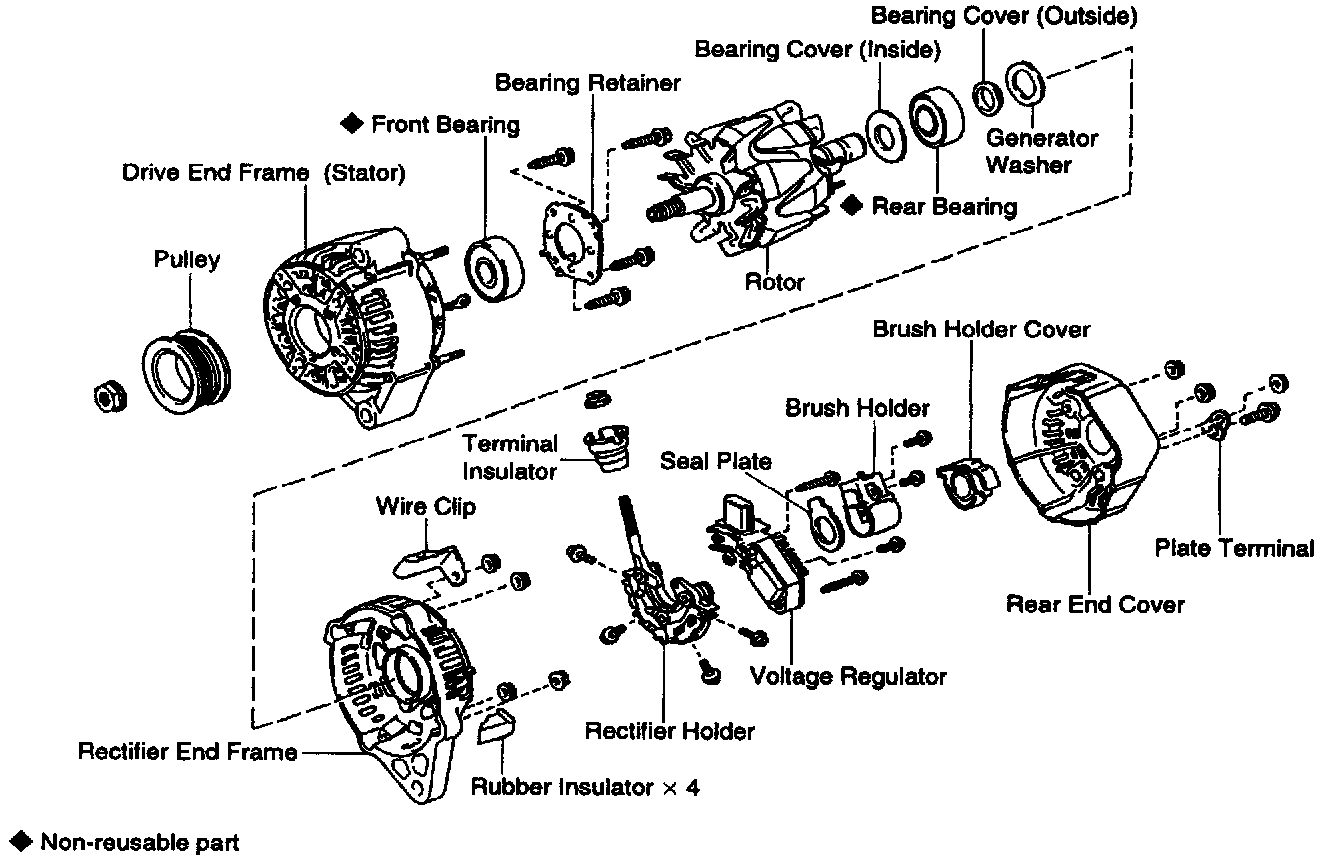 Bearing Cover (Outside)
Bearing Cover (Inside)
Bearing Retainer
◆ Front Bearing
Generator Washer
Drive End Frame (Stator)
◆ Rear Bearing
Pulley
Rotor
Brush Holder Cover
Brush Holder
Terminal Insulator
Seal Plate
Wire Clip
Plate Terminal
Rear End Cover
Voltage Regulator
Rectifier Holder
Rectifier End Frame
Rubber Insulator × 4
◆ Non-reusable part