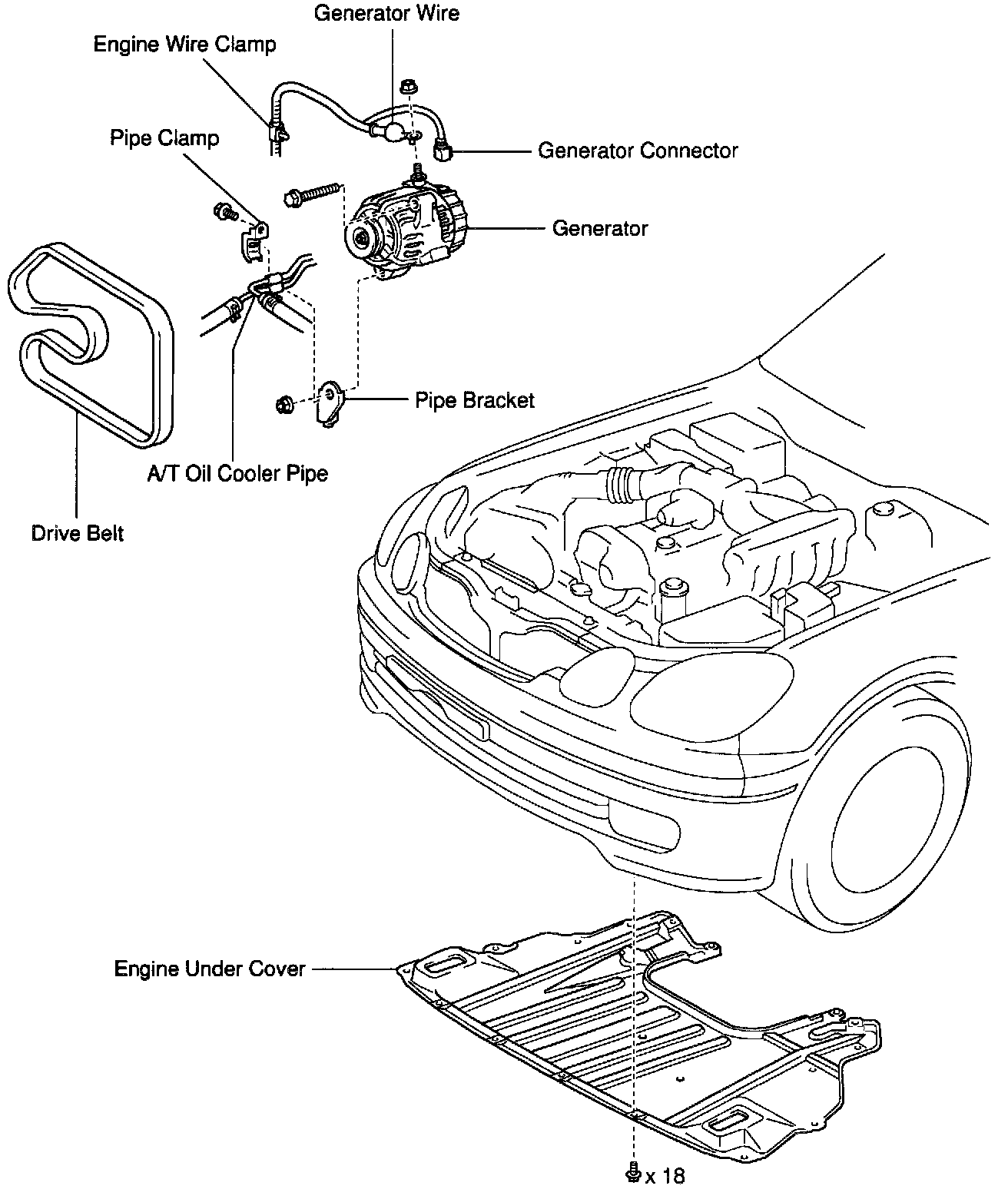 Generator Wire
Engine Wire Clamp
Pipe Clamp
Generator Connector
Generator
Pipe Bracket
A/T Oil Cooler Pipe
Drive Belt
Engine Under Cover
x 18