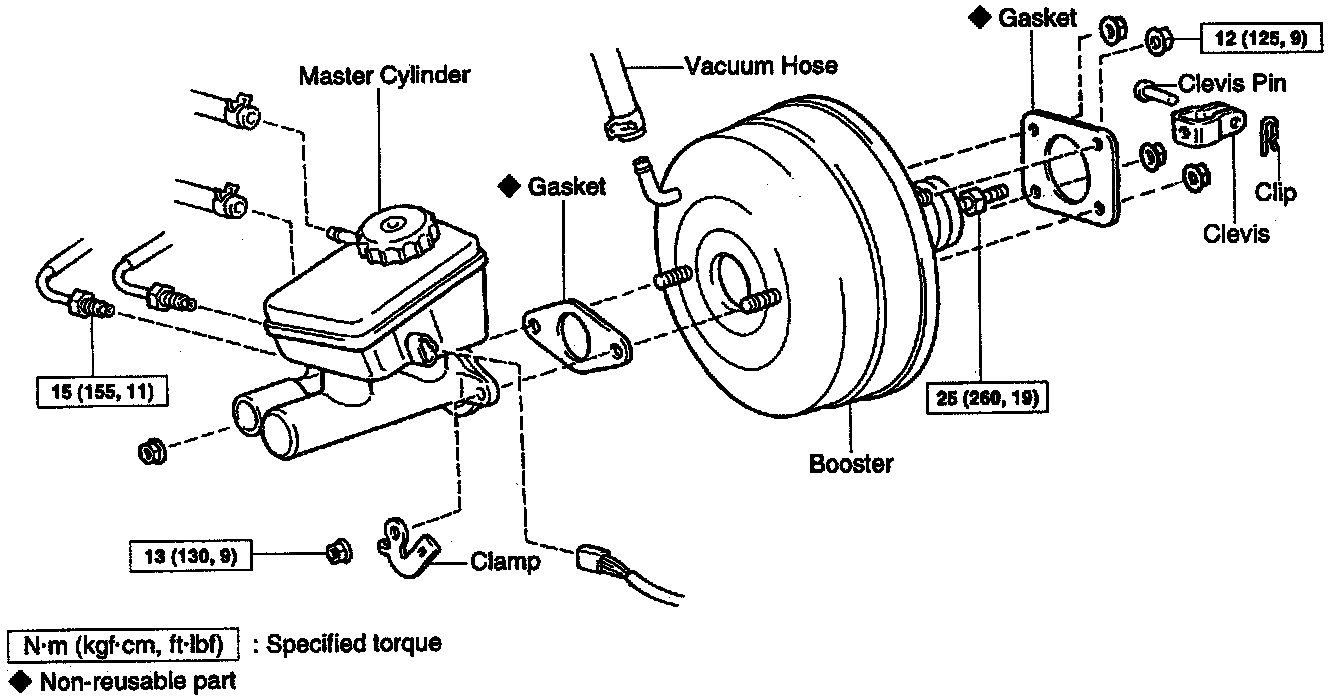 Master Cylinder

Vacuum Hose

◆ Gasket

12 (125, 9)

Clevis Pin

Clip

Clevis

◆ Gasket

15 (155, 11)

25 (260, 19)

Booster

13 (130, 9)

Clamp

N·m (kgf·cm, ft·lbf) : Specified torque

◆ Non-reusable part