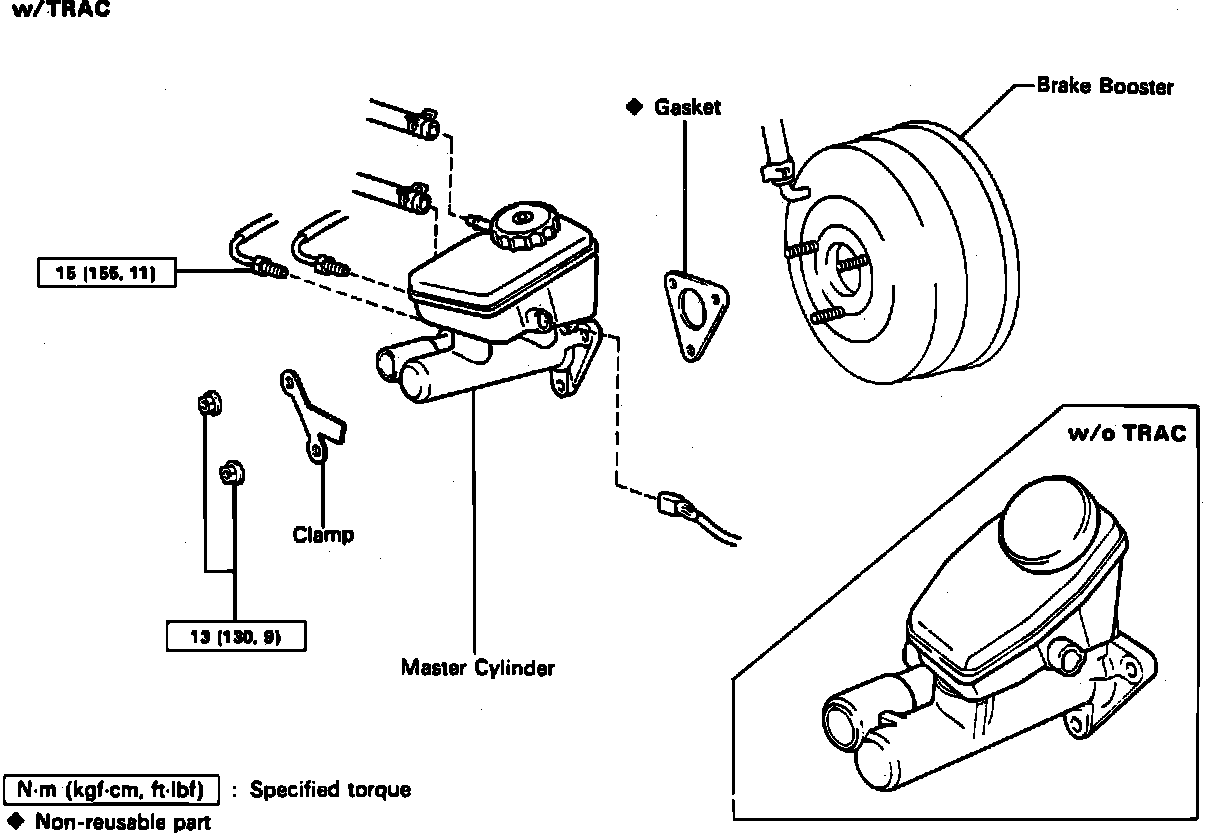 w/TRAC

◆ Gasket

Brake Booster

15 (155, 11)

Clamp

13 (130, 9)

Master Cylinder

w/o TRAC

N·m (kgf·cm, ft·lbf) : Specified torque

◆ Non-reusable part