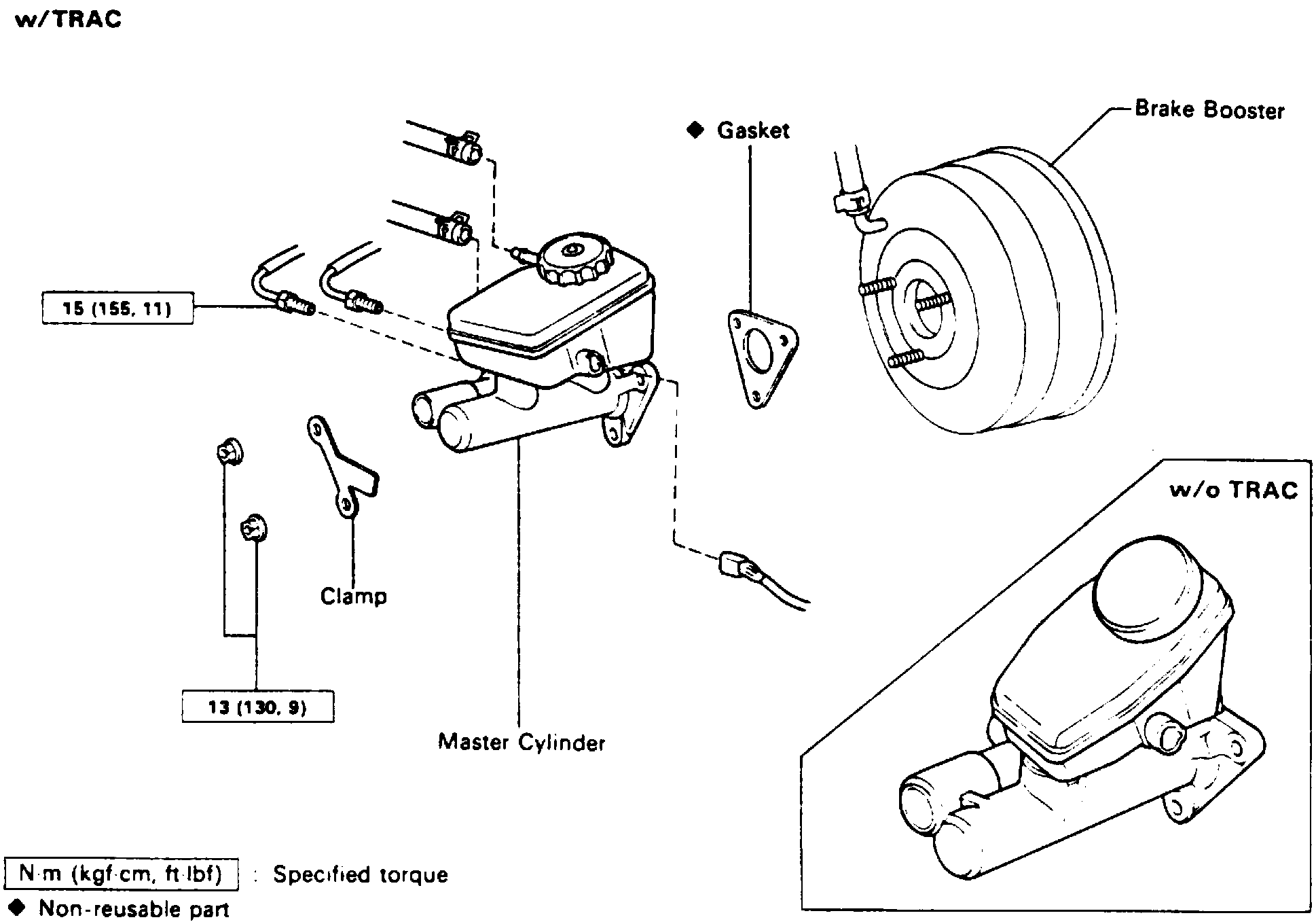 w/TRAC

Brake Booster

◆ Gasket

15 (155, 11)

Clamp

13 (130, 9)

Master Cylinder

w/o TRAC

N·m (kgf·cm, ft·lbf) : Specified torque
◆ Non-reusable part