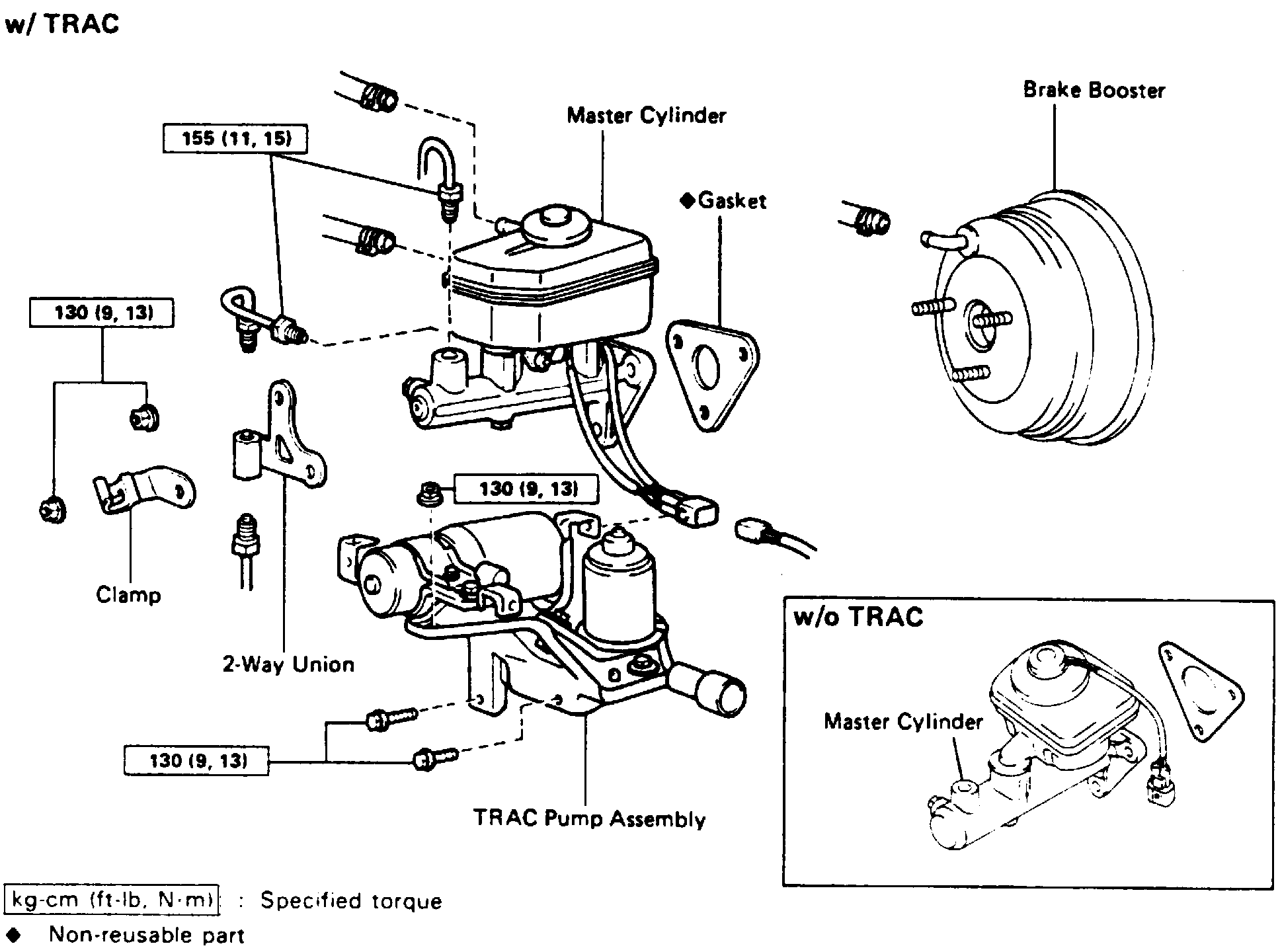 w/ TRAC

Master Cylinder

Brake Booster

155 (11, 15)

◆Gasket

130 (9, 13)

130 (9, 13)

Clamp

2-Way Union

130 (9, 13)

TRAC Pump Assembly

w/o TRAC

Master Cylinder

kg-cm (ft-lb, N·m) : Specified torque

◆ Non-reusable part