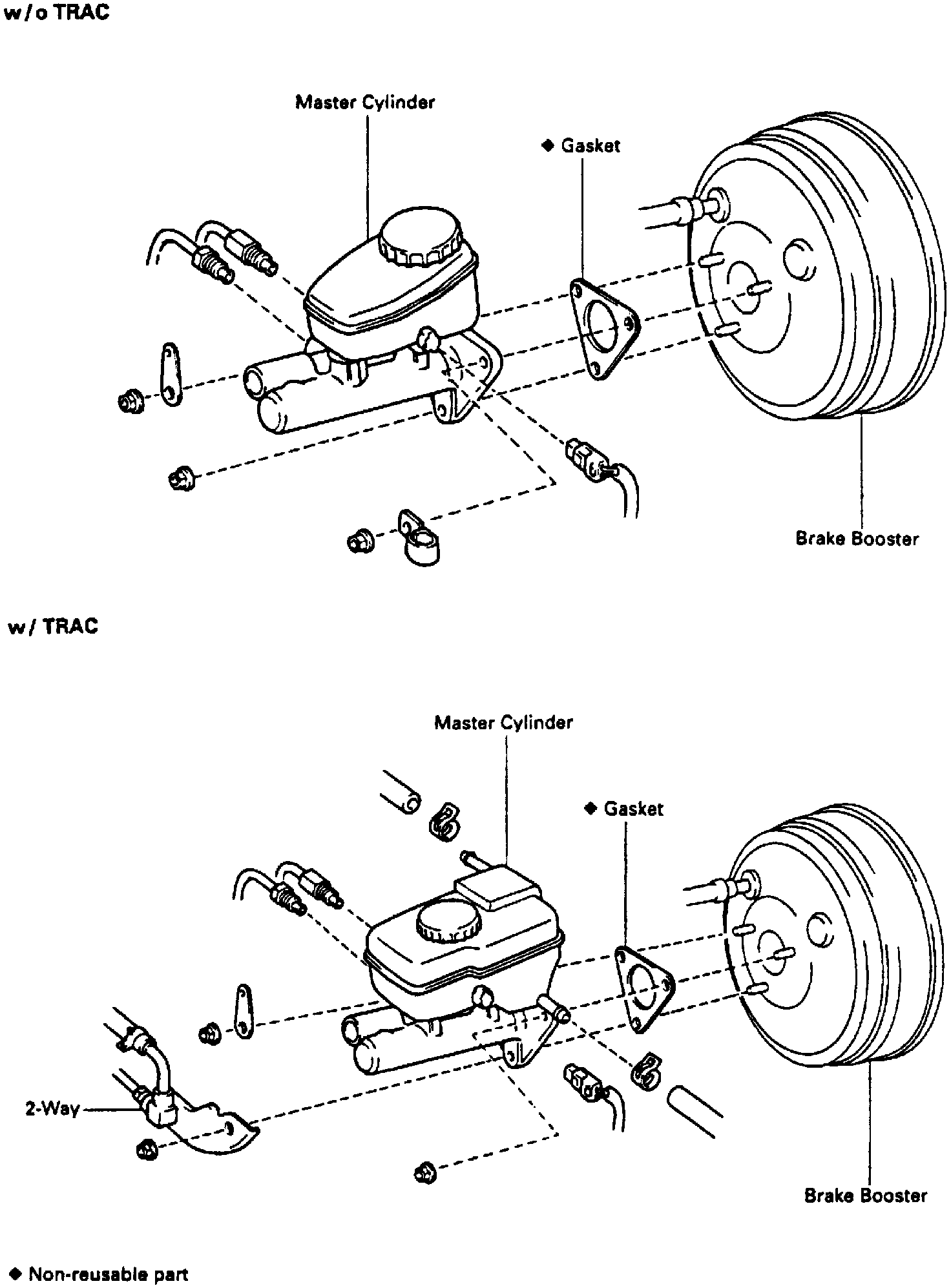 w/o TRAC

Master Cylinder

◆ Gasket

Brake Booster

w/ TRAC

Master Cylinder

◆ Gasket

2-Way

Brake Booster

◆ Non-reusable part