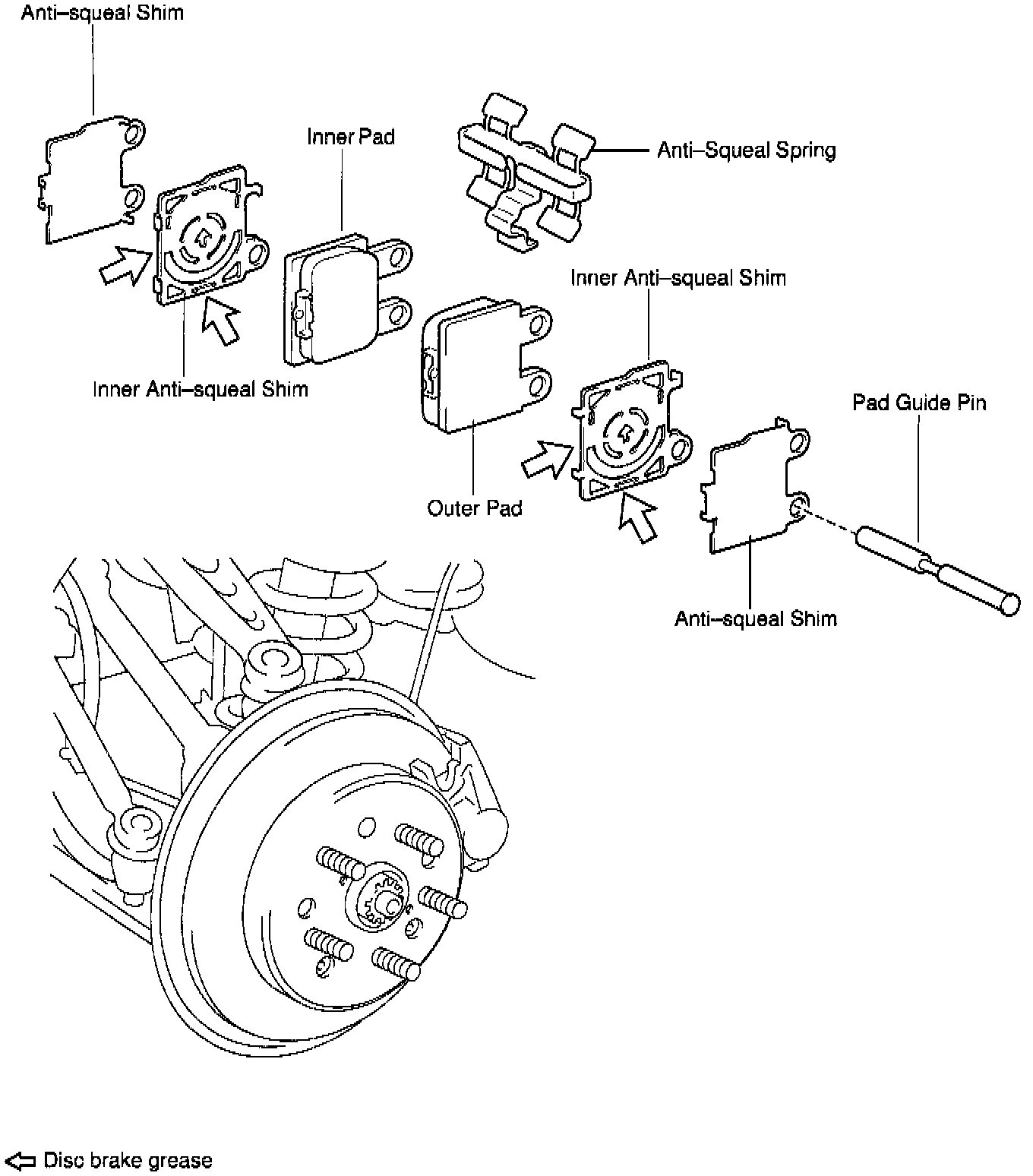 Anti–squeal Shim

Inner Pad

Anti–Squeal Spring

Inner Anti–squeal Shim

Inner Anti–squeal Shim

Pad Guide Pin

Outer Pad

Anti–squeal Shim

⇦ Disc brake grease