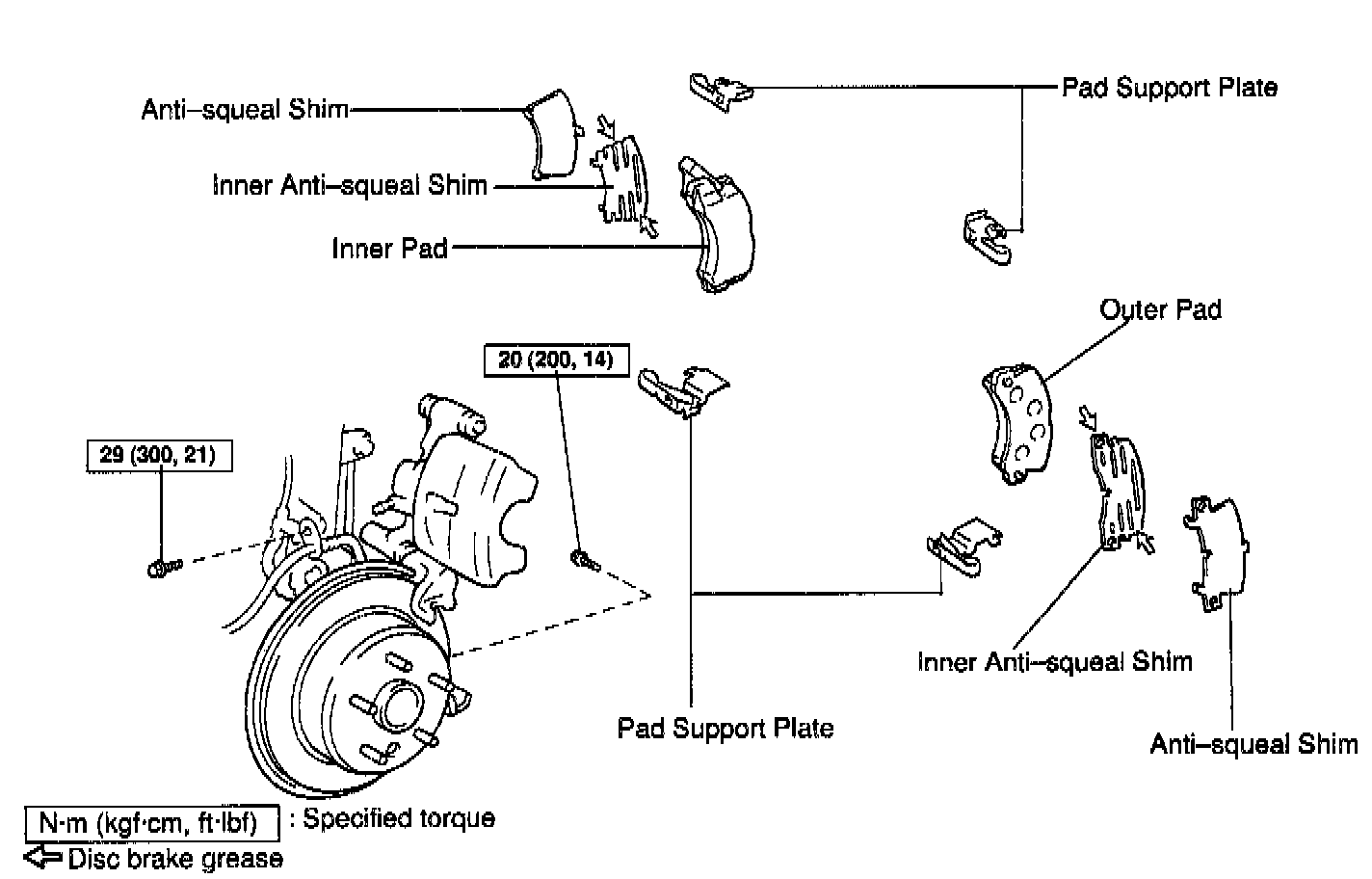 Anti–squeal Shim
Inner Anti–squeal Shim
Inner Pad
Pad Support Plate
Outer Pad
20 (200, 14)
29 (300, 21)
Inner Anti–squeal Shim
Pad Support Plate
Anti–squeal Shim
N·m (kgf·cm, ft·lbf) : Specified torque
Disc brake grease