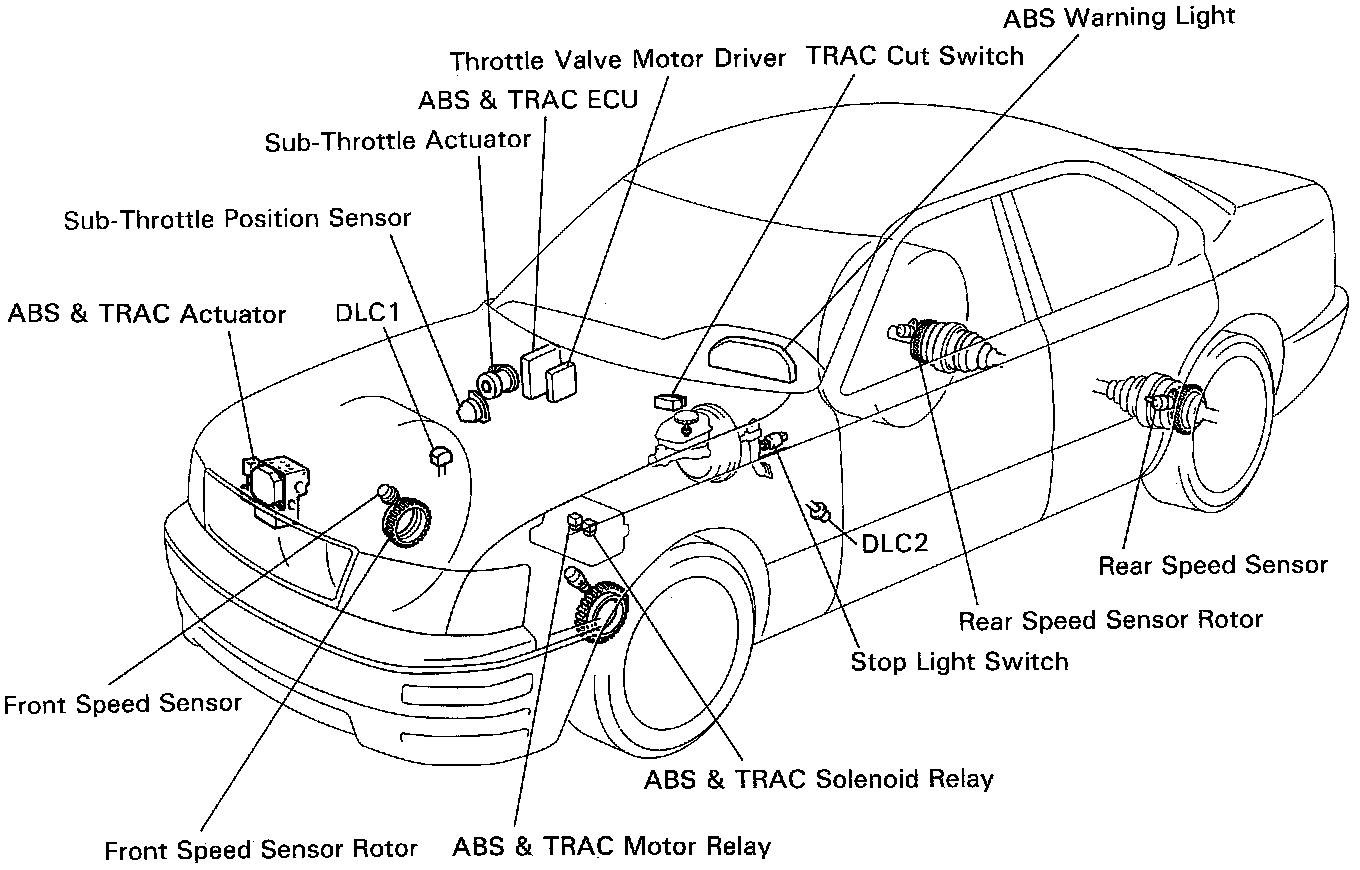 ABS Warning Light
Throttle Valve Motor Driver
TRAC Cut Switch
ABS & TRAC ECU
Sub-Throttle Actuator
Sub-Throttle Position Sensor
ABS & TRAC Actuator
DLC1
DLC2
Rear Speed Sensor
Rear Speed Sensor Rotor
Stop Light Switch
Front Speed Sensor
ABS & TRAC Solenoid Relay
Front Speed Sensor Rotor
ABS & TRAC Motor Relay