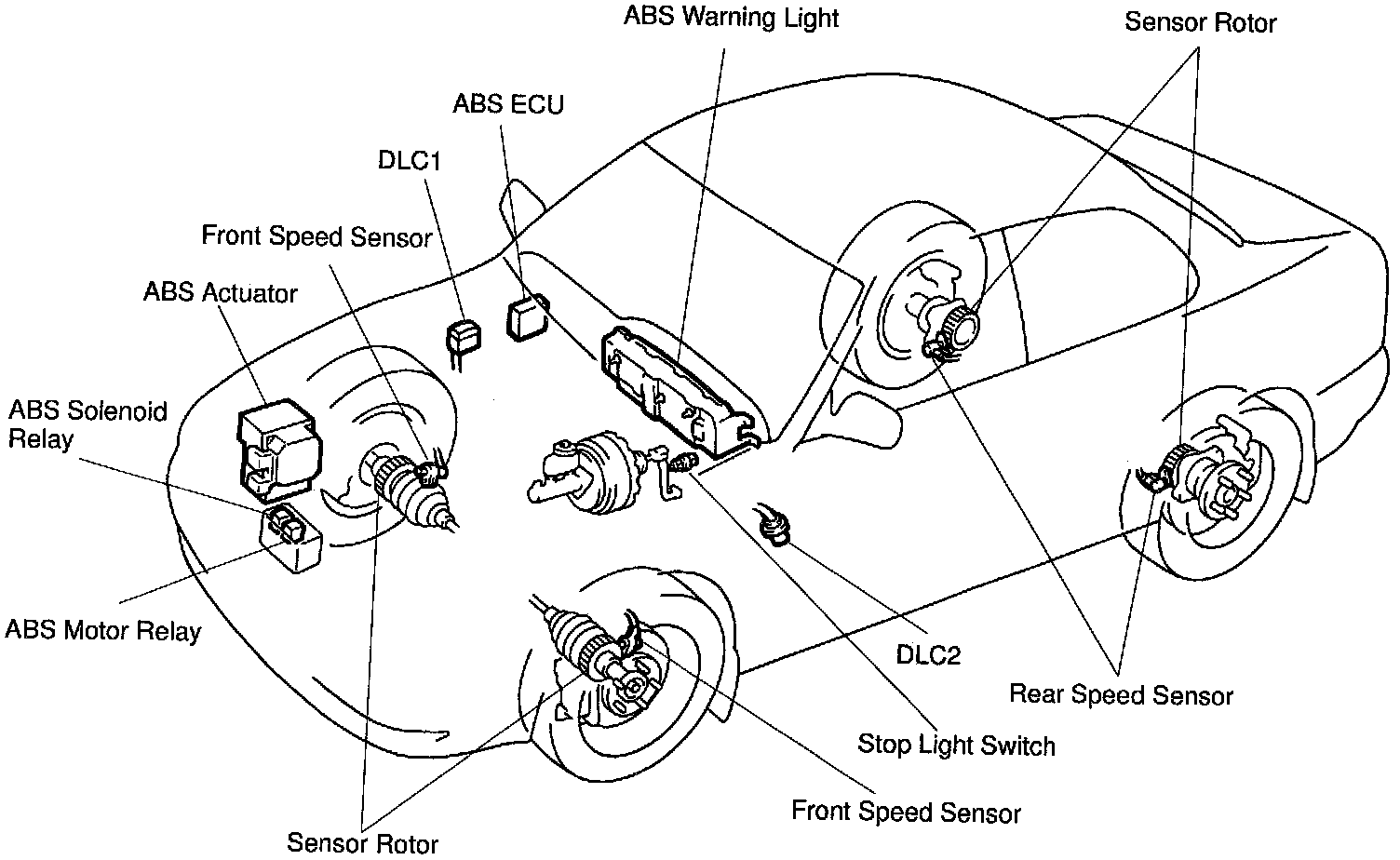 ABS Warning Light
Sensor Rotor
ABS ECU
DLC1
Front Speed Sensor
ABS Actuator
ABS Solenoid Relay
ABS Motor Relay
DLC2
Rear Speed Sensor
Stop Light Switch
Front Speed Sensor
Sensor Rotor