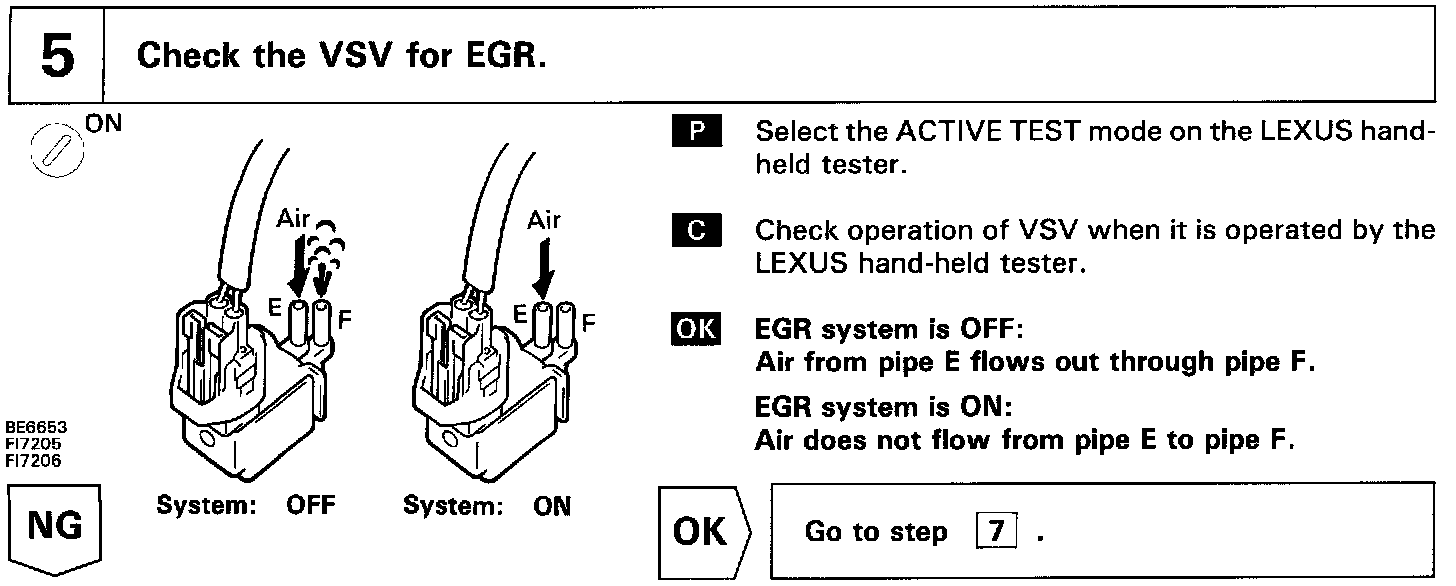 5 Check the VSV for EGR.

ON

Air E F

Air E F

BE6653
FI7205
FI7206

System: OFF System: ON

NG

P Select the ACTIVE TEST mode on the LEXUS hand-held tester.

C Check operation of VSV when it is operated by the LEXUS hand-held tester.

OK EGR system is OFF:
Air from pipe E flows out through pipe F.

EGR system is ON:
Air does not flow from pipe E to pipe F.

OK Go to step 7 .