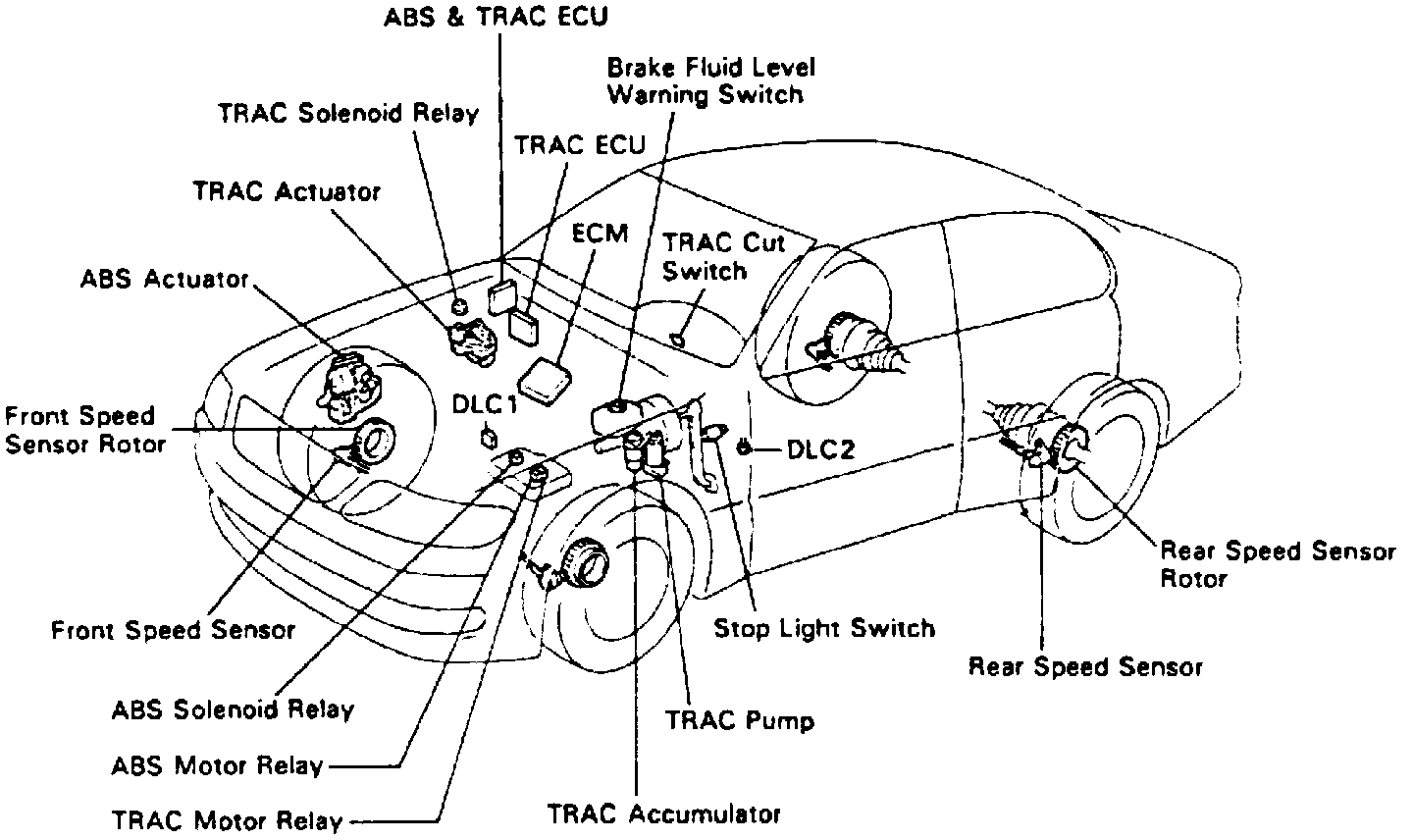 ABS & TRAC ECU
Brake Fluid Level Warning Switch
TRAC Solenoid Relay
TRAC ECU
TRAC Actuator
ECM
TRAC Cut Switch
ABS Actuator
Front Speed Sensor Rotor
DLC1
DLC2
Rear Speed Sensor Rotor
Front Speed Sensor
Stop Light Switch
Rear Speed Sensor
ABS Solenoid Relay
TRAC Pump
ABS Motor Relay
TRAC Motor Relay
TRAC Accumulator