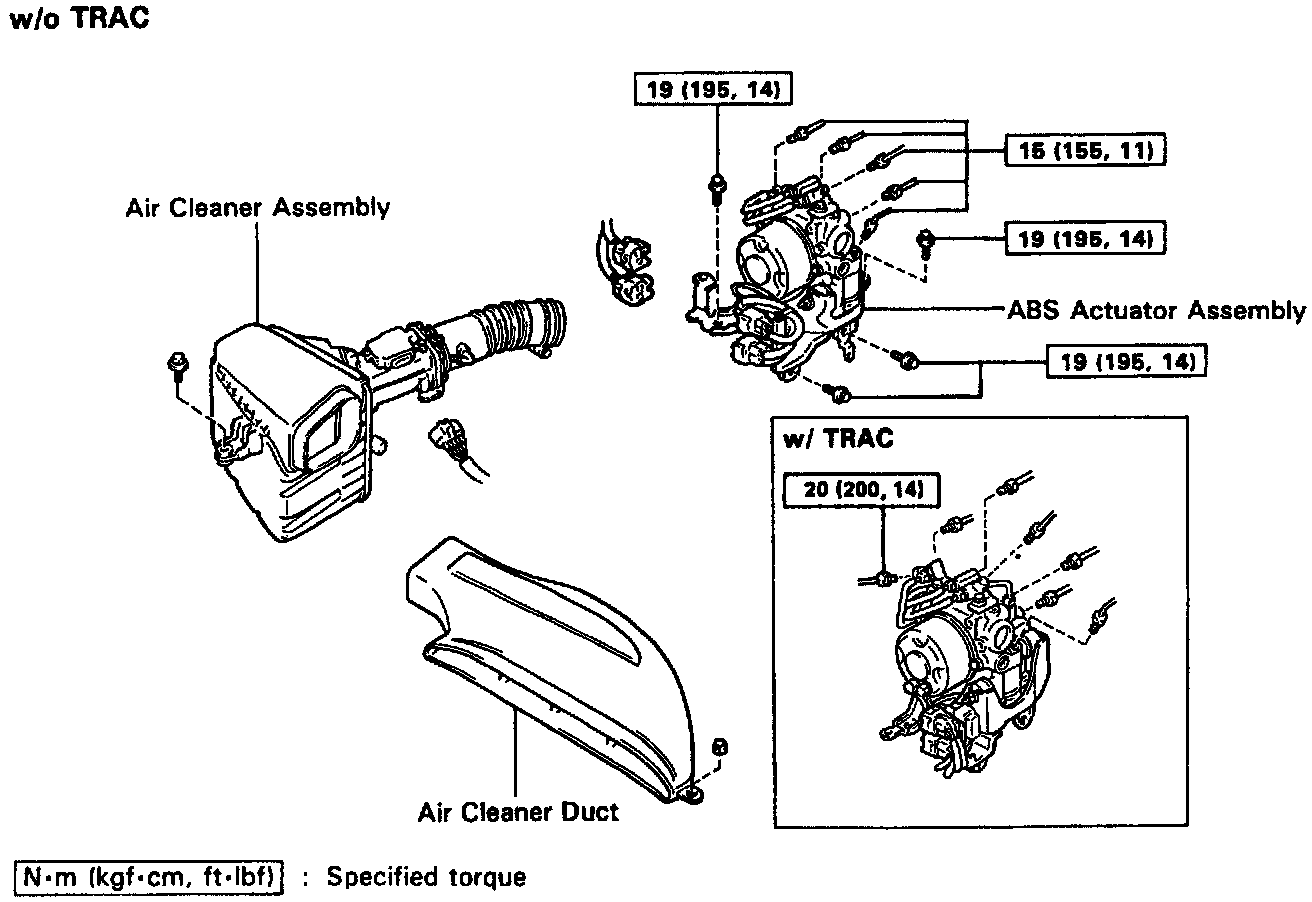 w/o TRAC

19 (195, 14)

15 (155, 11)

Air Cleaner Assembly

19 (195, 14)

ABS Actuator Assembly

19 (195, 14)

w/ TRAC

20 (200, 14)

Air Cleaner Duct

N·m (kgf·cm, ft·lbf) : Specified torque