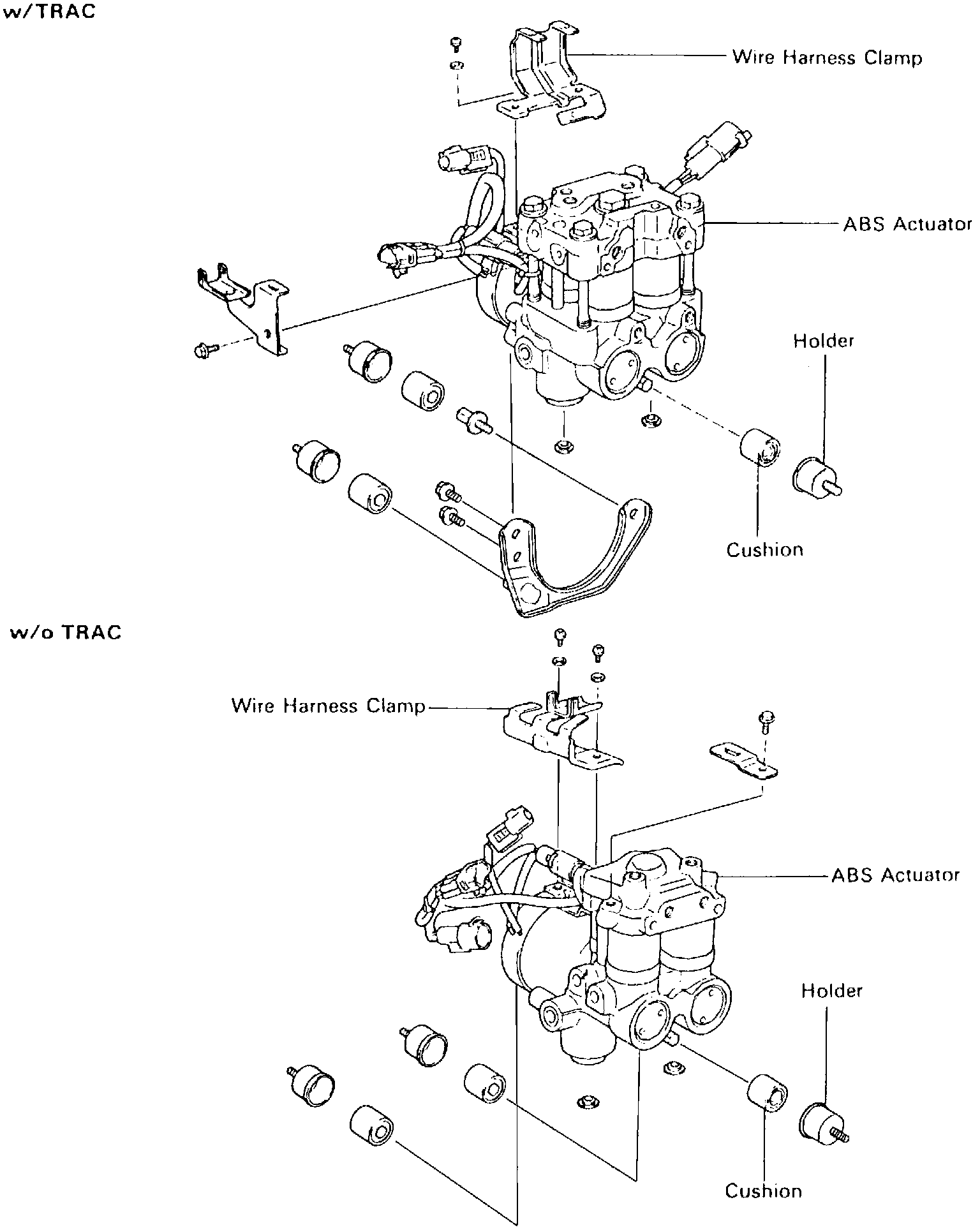 w/TRAC

Wire Harness Clamp

ABS Actuator

Holder

Cushion

w/o TRAC

Wire Harness Clamp

ABS Actuator

Holder

Cushion