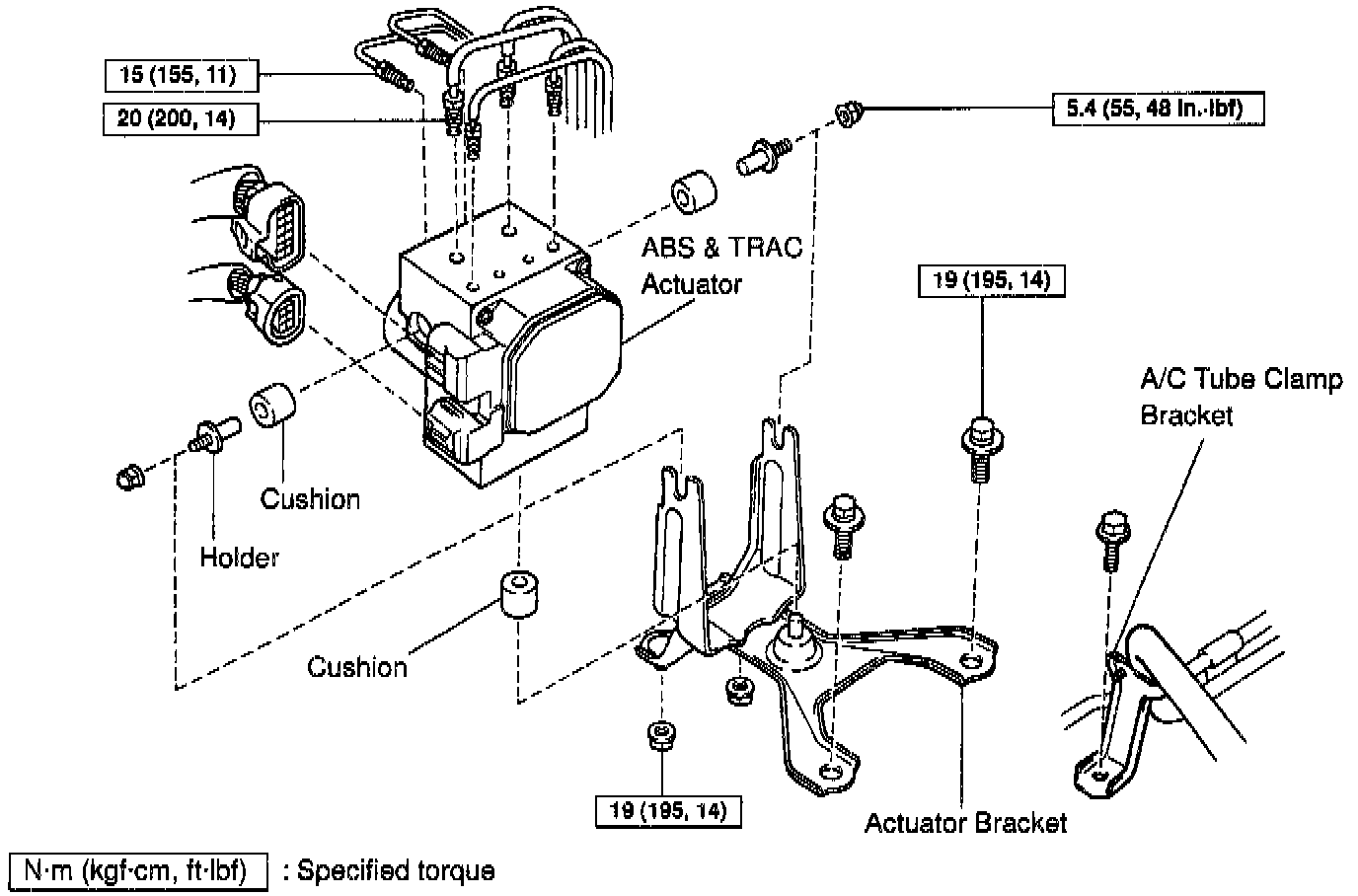 15 (155, 11)

20 (200, 14)

5.4 (55, 48 in.·lbf)

ABS & TRAC Actuator

19 (195, 14)

A/C Tube Clamp Bracket

Cushion

Holder

Cushion

19 (195, 14)

Actuator Bracket

N·m (kgf·cm, ft·lbf) : Specified torque