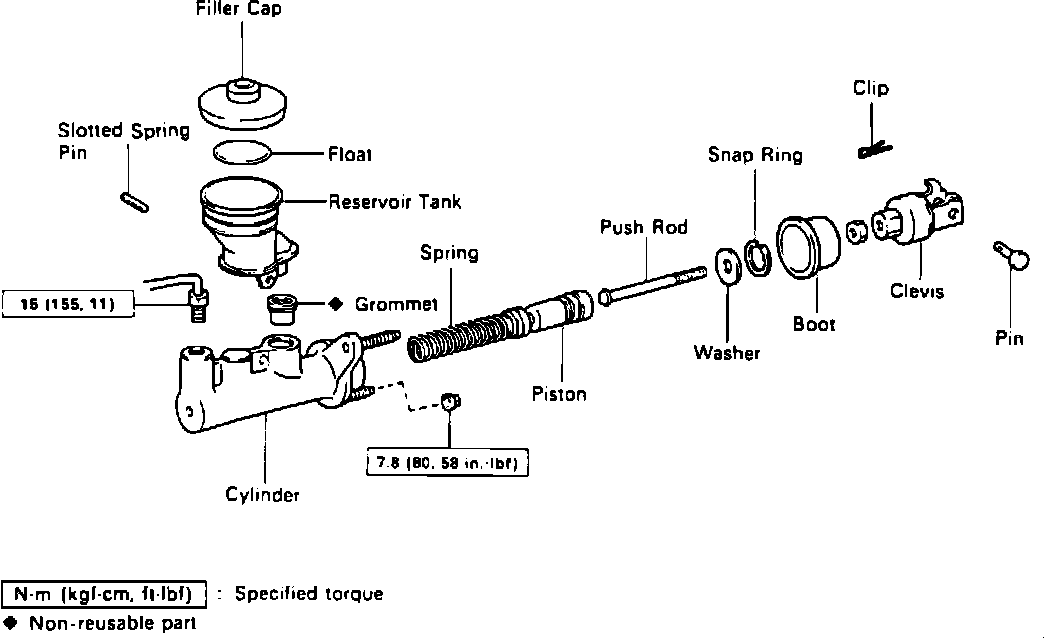 Filler Cap

Slotted Spring Pin

Float

Reservoir Tank

Clip

Snap Ring

Push Rod

Spring

15 (155, 11)

◆ Grommet

Clevis

Boot

Washer

Pin

Piston

7.8 (80, 58 in.·lbf)

Cylinder

N·m (kgf·cm, ft·lbf) : Specified torque
◆ Non-reusable part