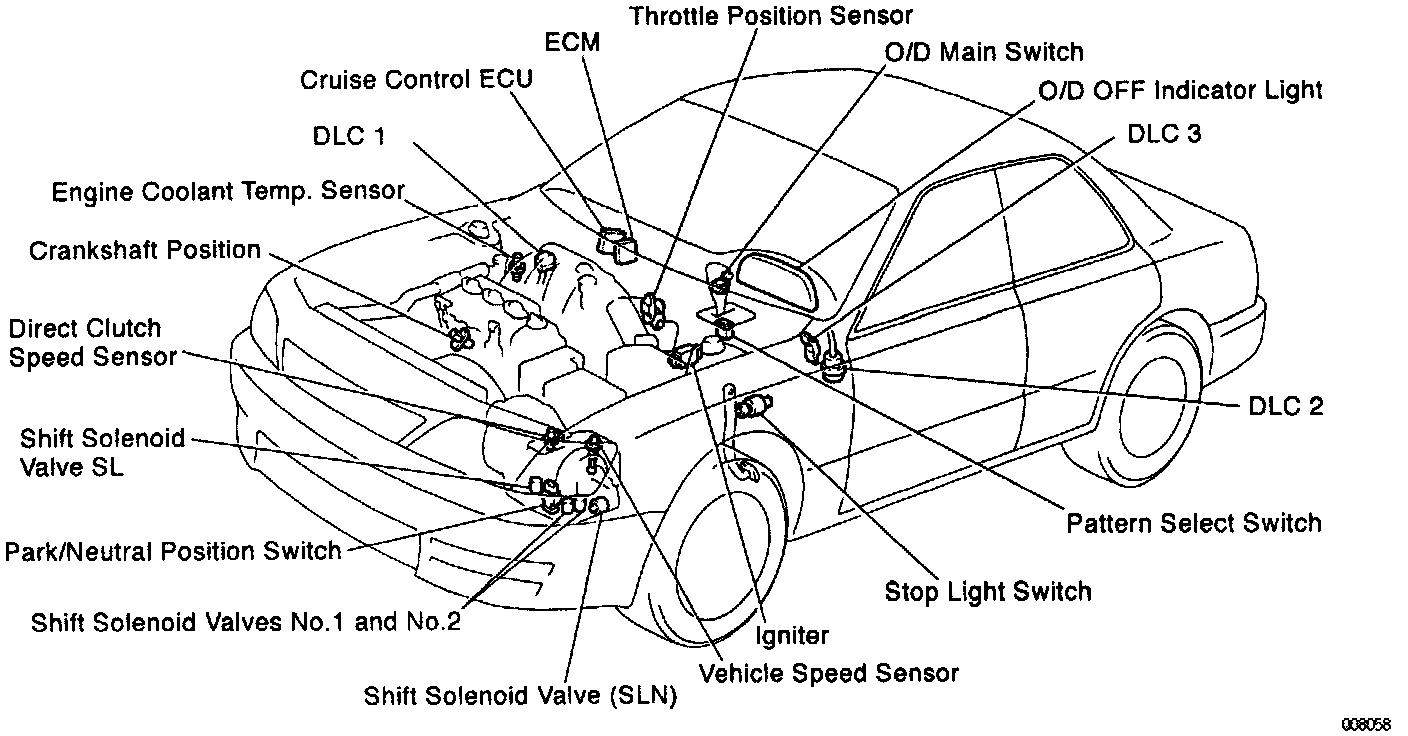 Throttle Position Sensor
ECM
O/D Main Switch
Cruise Control ECU
O/D OFF Indicator Light
DLC 1
DLC 3
Engine Coolant Temp. Sensor
Crankshaft Position
Direct Clutch Speed Sensor
DLC 2
Shift Solenoid Valve SL
Pattern Select Switch
Park/Neutral Position Switch
Stop Light Switch
Shift Solenoid Valves No.1 and No.2
Igniter
Vehicle Speed Sensor
Shift Solenoid Valve (SLN)
008058