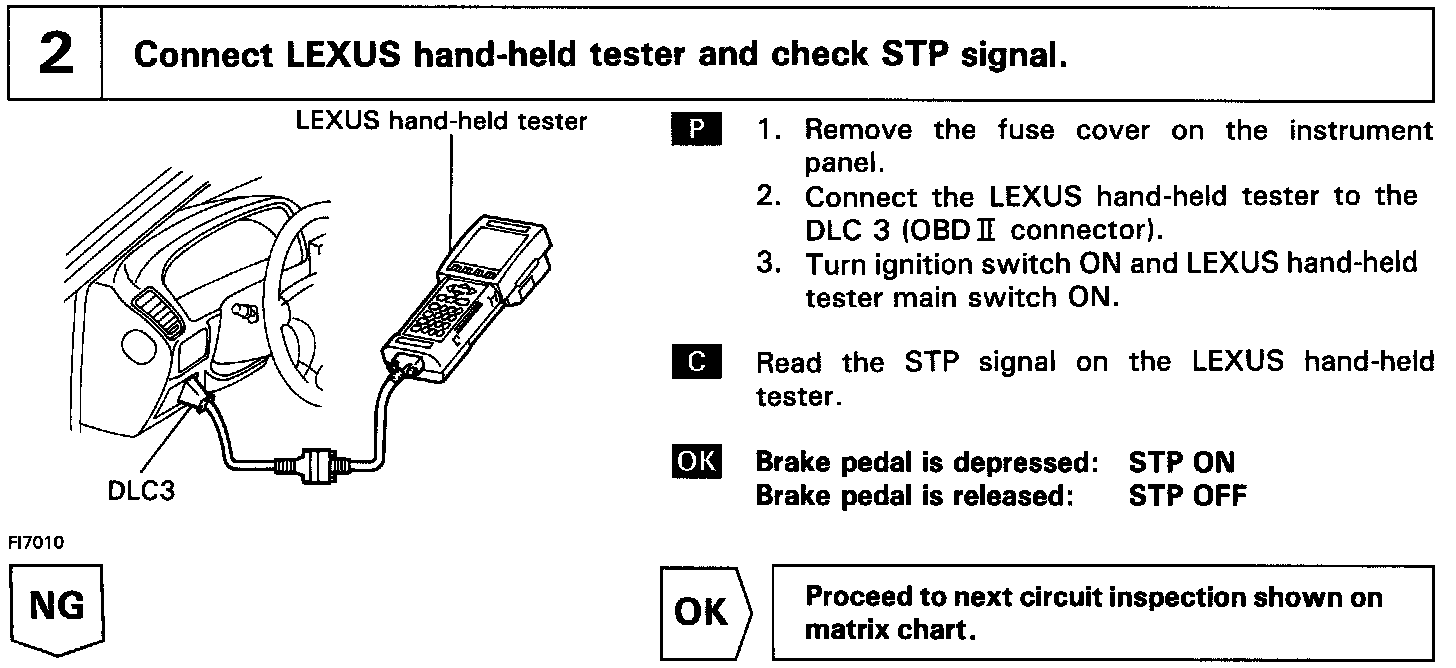 2

Connect LEXUS hand-held tester and check STP signal.

LEXUS hand-held tester

DLC3

FI7010

P 1. Remove the fuse cover on the instrument panel.
2. Connect the LEXUS hand-held tester to the DLC 3 (OBD II connector).
3. Turn ignition switch ON and LEXUS hand-held tester main switch ON.

C Read the STP signal on the LEXUS hand-held tester.

OK Brake pedal is depressed: STP ON
Brake pedal is released: STP OFF

NG

OK

Proceed to next circuit inspection shown on matrix chart.