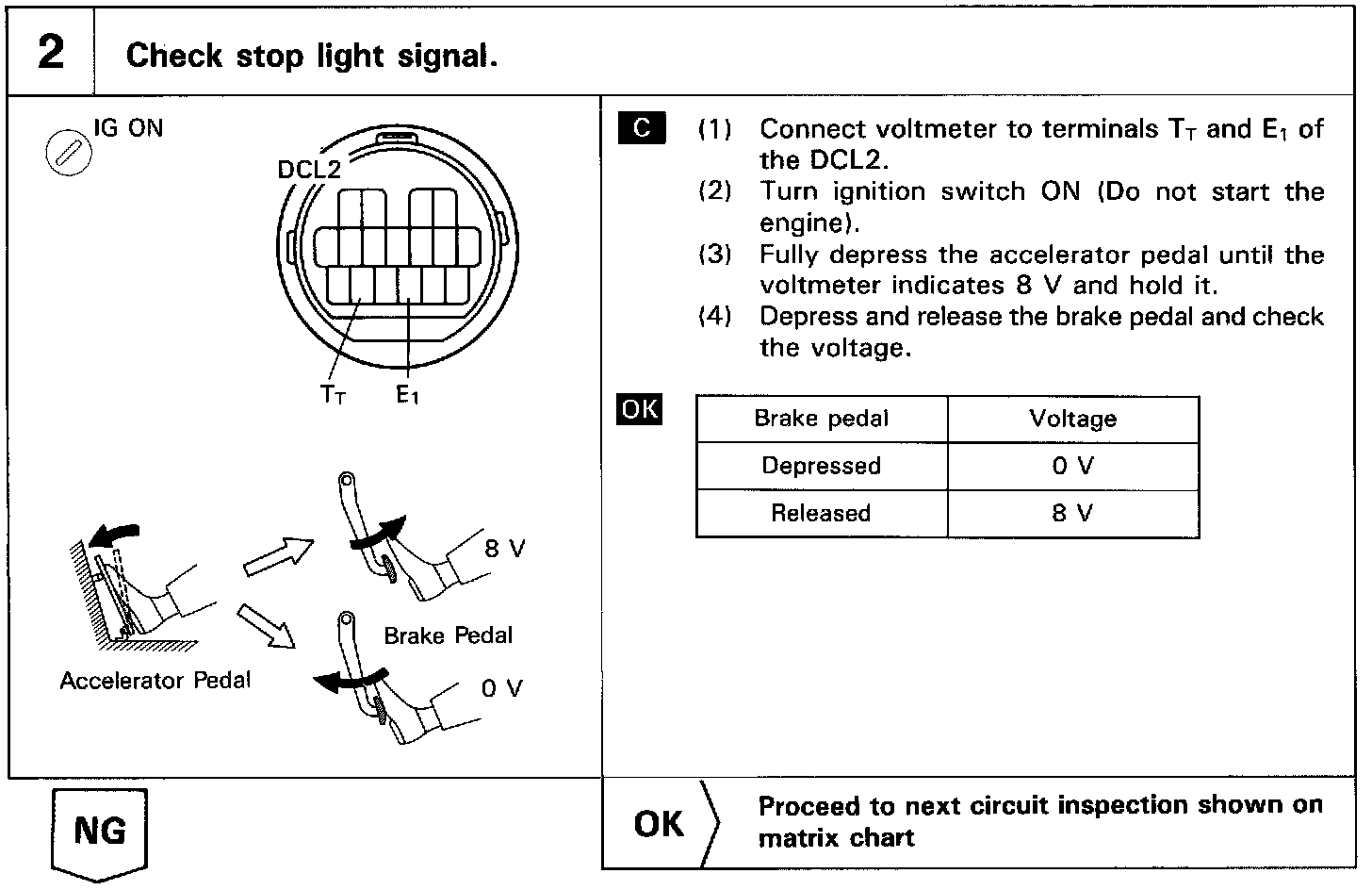 2 Check stop light signal.

IG ON

DCL2

$T_T$ $E_1$

8 V

Brake Pedal

Accelerator Pedal

0 V

C (1) Connect voltmeter to terminals $T_T$ and $E_1$ of the DCL2.
(2) Turn ignition switch ON (Do not start the engine).
(3) Fully depress the accelerator pedal until the voltmeter indicates 8 V and hold it.
(4) Depress and release the brake pedal and check the voltage.

OK

| Brake pedal | Voltage |
|---|---|
| Depressed | 0 V |
| Released | 8 V |

NG

OK Proceed to next circuit inspection shown on matrix chart