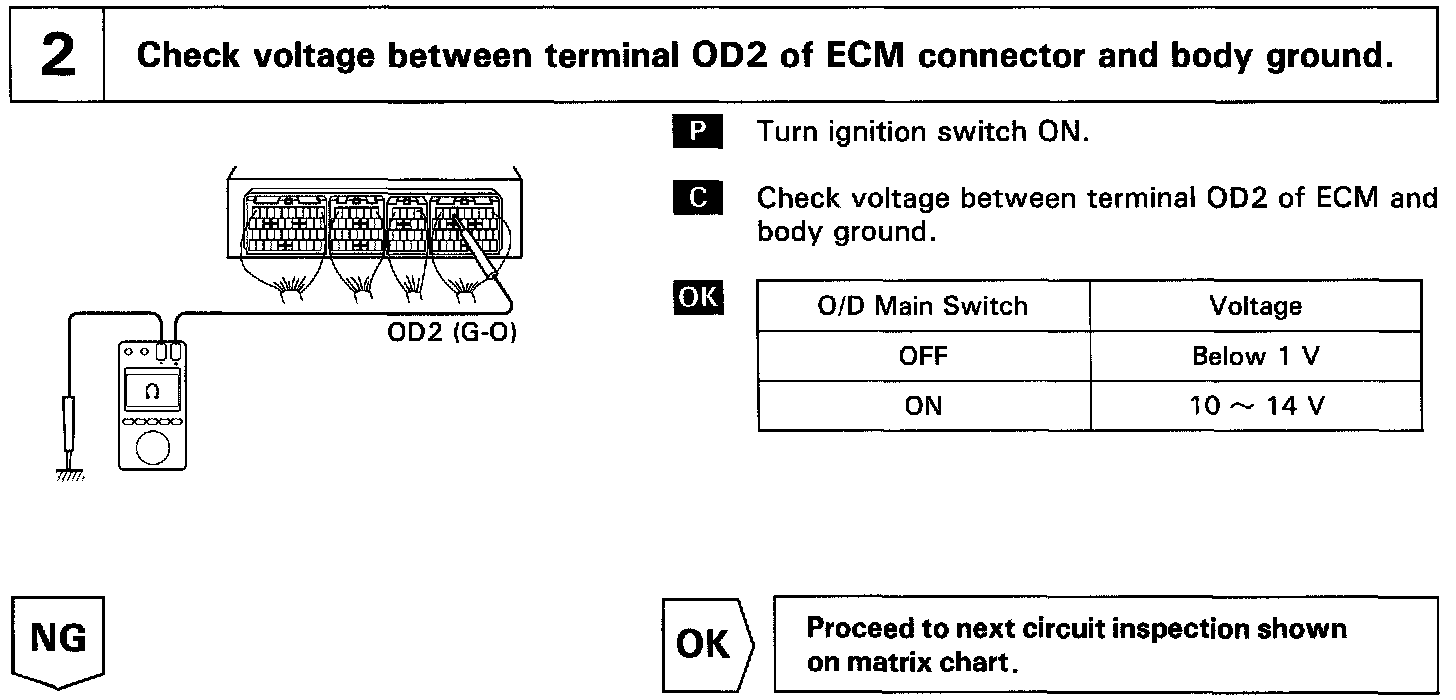 2

Check voltage between terminal OD2 of ECM connector and body ground.

OD2 (G-O)

Ω

P Turn ignition switch ON.

C Check voltage between terminal OD2 of ECM and body ground.

OK

| O/D Main Switch | Voltage |
|---|---|
| OFF | Below 1 V |
| ON | 10 ~ 14 V |

NG

OK

Proceed to next circuit inspection shown on matrix chart.