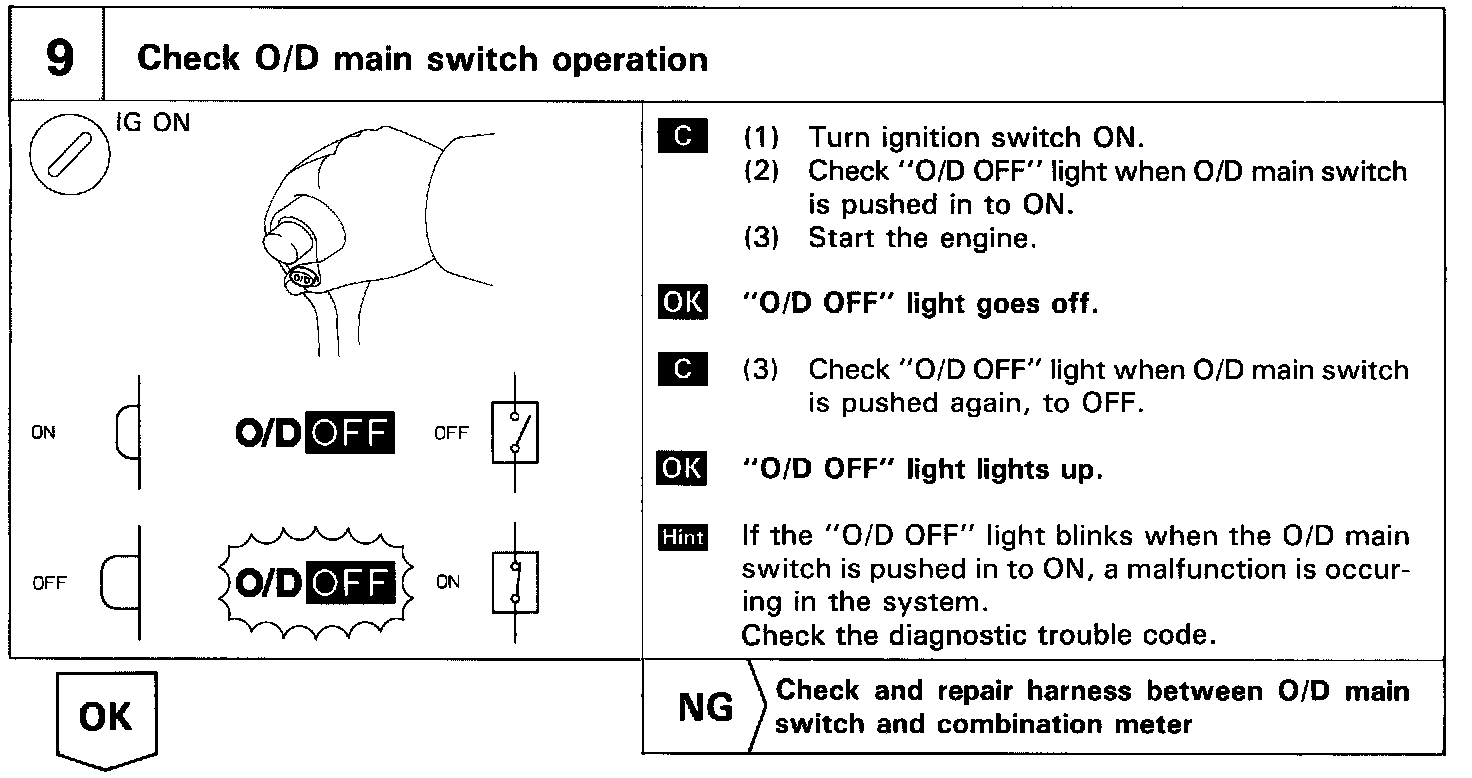 9 Check O/D main switch operation

IG ON

O/D

ON O/D OFF OFF

OFF O/D OFF ON

C (1) Turn ignition switch ON.
(2) Check "O/D OFF" light when O/D main switch is pushed in to ON.
(3) Start the engine.

OK "O/D OFF" light goes off.

C (3) Check "O/D OFF" light when O/D main switch is pushed again, to OFF.

OK "O/D OFF" light lights up.

Hint If the "O/D OFF" light blinks when the O/D main switch is pushed in to ON, a malfunction is occuring in the system.
Check the diagnostic trouble code.

OK

NG Check and repair harness between O/D main switch and combination meter