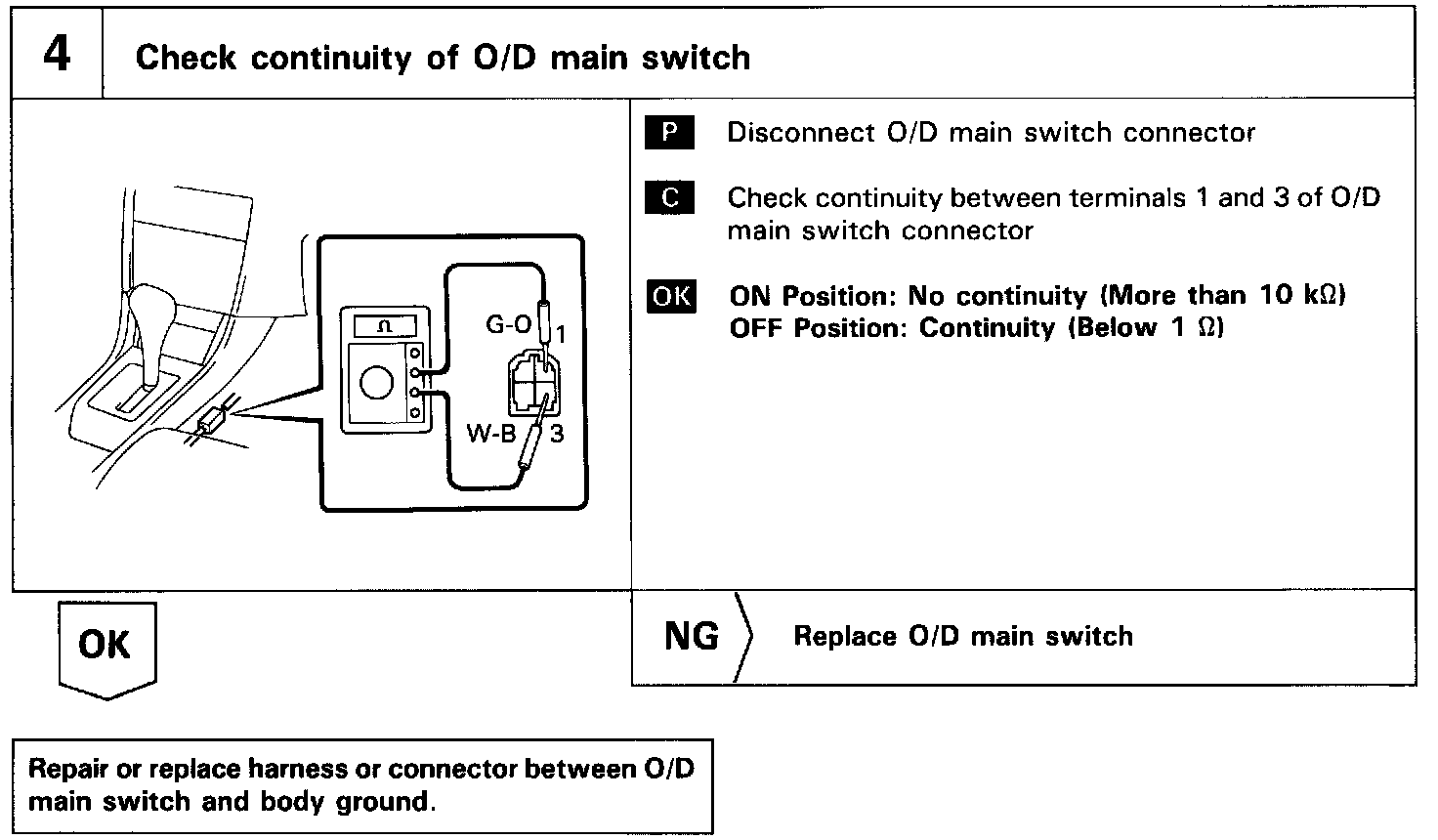 4 Check continuity of O/D main switch

Ω

G-O 1

W-B 3

P Disconnect O/D main switch connector

C Check continuity between terminals 1 and 3 of O/D main switch connector

OK ON Position: No continuity (More than 10 kΩ)
OFF Position: Continuity (Below 1 Ω)

OK

NG Replace O/D main switch

Repair or replace harness or connector between O/D main switch and body ground.